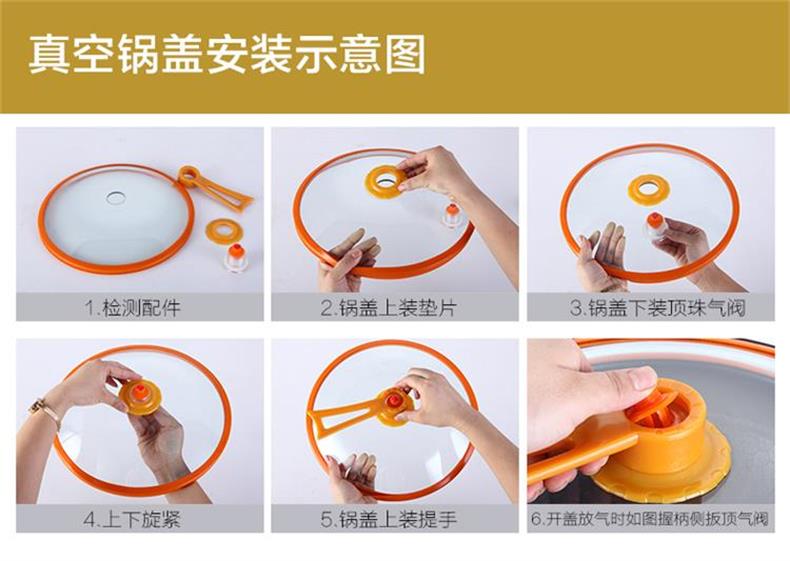 真空锅盖安装示意图

1.检测配件

2.锅盖上装垫片

3.锅盖下装顶珠气阀

4.上下旋紧

5.锅盖上装提手

6.开盖放气时如图握柄侧扳顶气阀