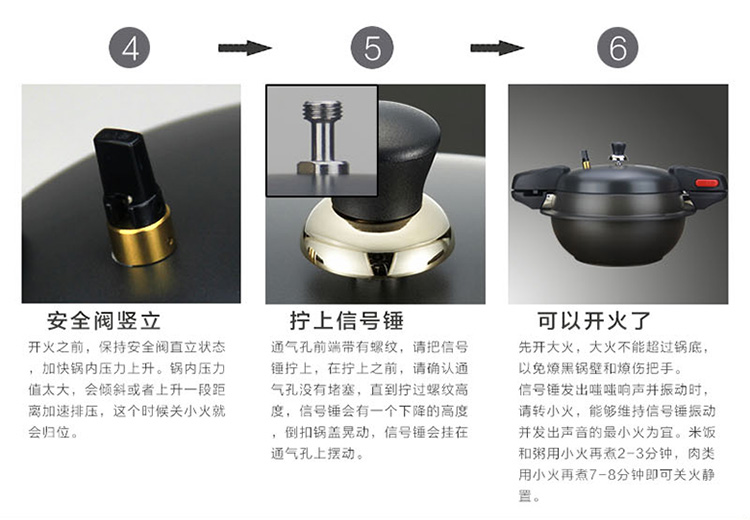 4

5

6

安全阀竖立

开火之前，保持安全阀直立状态，加快锅内压力上升。锅内压力值太大，会倾斜或者上升一段距离加速排压，这个时候关小火就会归位。

拧上信号锤

通气孔前端带有螺纹，请把信号锤拧上，在拧上之前，请确认通气孔没有堵塞，直到拧过螺纹高度，信号锤会有一个下降的高度，倒扣锅盖晃动，信号锤会挂在通气孔上摆动。

可以开火了

先开大火，大火不能超过锅底，以免燎黑锅壁和燎伤把手。
信号锤发出嗤嗤响声并振动时，请转小火，能够维持信号锤振动并发出声音的最小火为宜。米饭和粥用小火再煮2-3分钟，肉类用小火再煮7-8分钟即可关火静置。