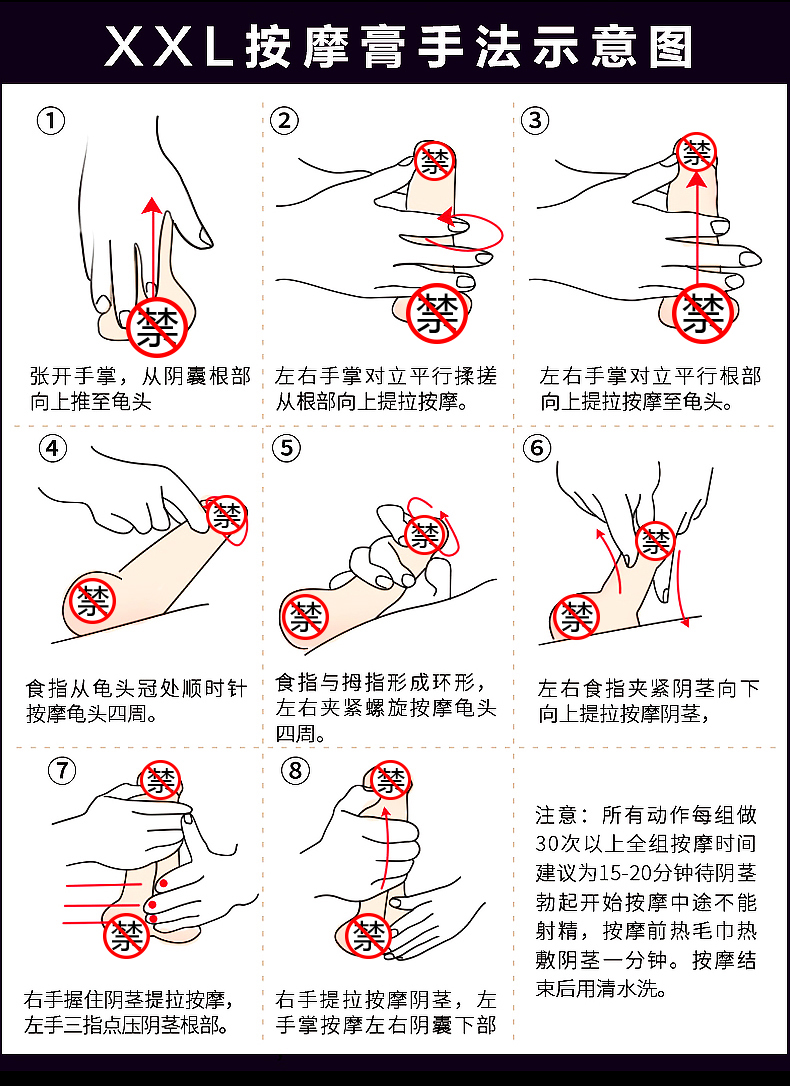 XXL按摩膏手法示意图

①
禁
张开手掌，从阴囊根部向上推至龟头

②
禁
禁
左右手掌对立平行揉搓从根部向上提拉按摩。

③
禁
禁
左右手掌对立平行根部向上提拉按摩至龟头。

④
禁
禁
食指从龟头冠处顺时针按摩龟头四周。

⑤
禁
禁
食指与拇指形成环形，左右夹紧螺旋按摩龟头四周。

⑥
禁
禁
左右食指夹紧阴茎向下向上提拉按摩阴茎，

⑦
禁
禁
右手握住阴茎提拉按摩，左手三指点压阴茎根部。

⑧
禁
禁
右手提拉按摩阴茎，左手掌按摩左右阴囊下部

注意：所有动作每组做30次以上全组按摩时间建议为15-20分钟待阴茎勃起开始按摩中途不能射精，按摩前热毛巾热敷阴茎一分钟。按摩结束后用清水洗。