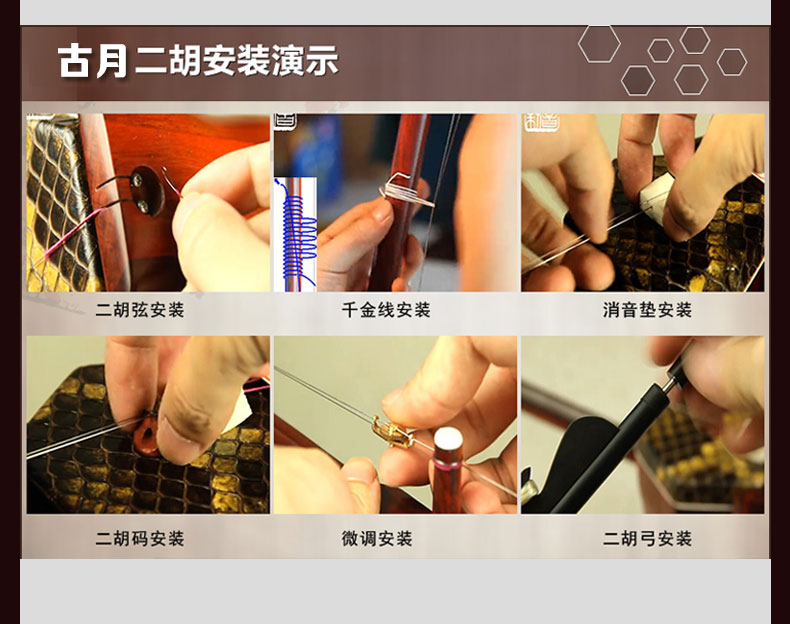 古月二胡安装演示

二胡弦安装

千金线安装

消音垫安装

二胡码安装

微调安装

二胡弓安装