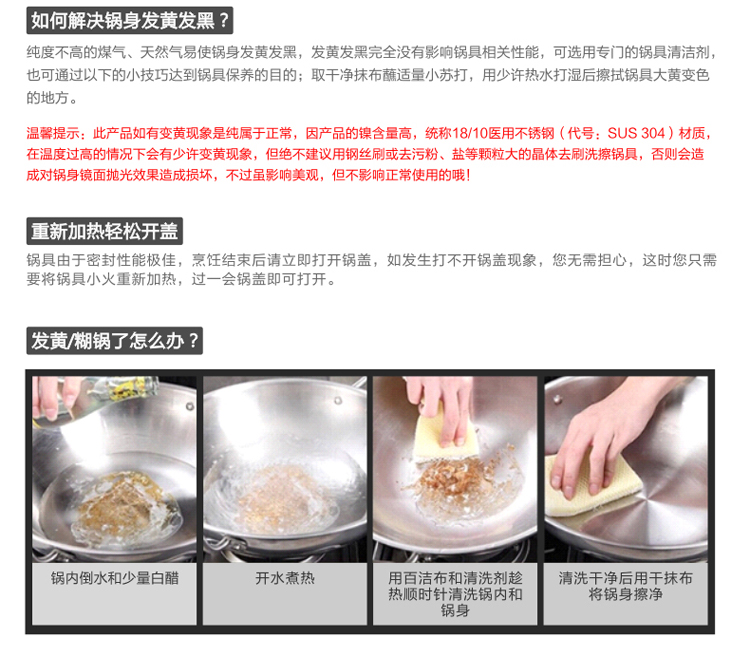 如何解决锅身发黄发黑？

纯度不高的煤气、天然气易使锅身发黄发黑，发黄发黑完全没有影响锅具相关性能，可选用专门的锅具清洁剂，也可通过以下的小技巧达到锅具保养的目的；取干净抹布蘸适量小苏打，用少许热水打湿后擦拭锅具大黄变色的地方。

温馨提示：此产品如有变黄现象是纯属于正常，因产品的镍含量高，统称18/10医用不锈钢（代号：SUS 304）材质，在温度过高的情况下会有少许变黄现象，但绝不建议用钢丝刷或去污粉、盐等颗粒大的晶体去刷洗擦锅具，否则会造成对锅身镜面抛光效果造成损坏，不过虽影响美观，但不影响正常使用的哦！

重新加热轻松开盖

锅具由于密封性能极佳，烹饪结束后请立即打开锅盖，如发生打不开锅盖现象，您无需担心，这时您只需要将锅具小火重新加热，过一会锅盖即可打开。

发黄/糊锅了怎么办？

锅内倒水和少量白醋

开水煮热

用百洁布和清洗剂趁热顺时针清洗锅内和锅身

清洗干净后用干抹布将锅身擦净