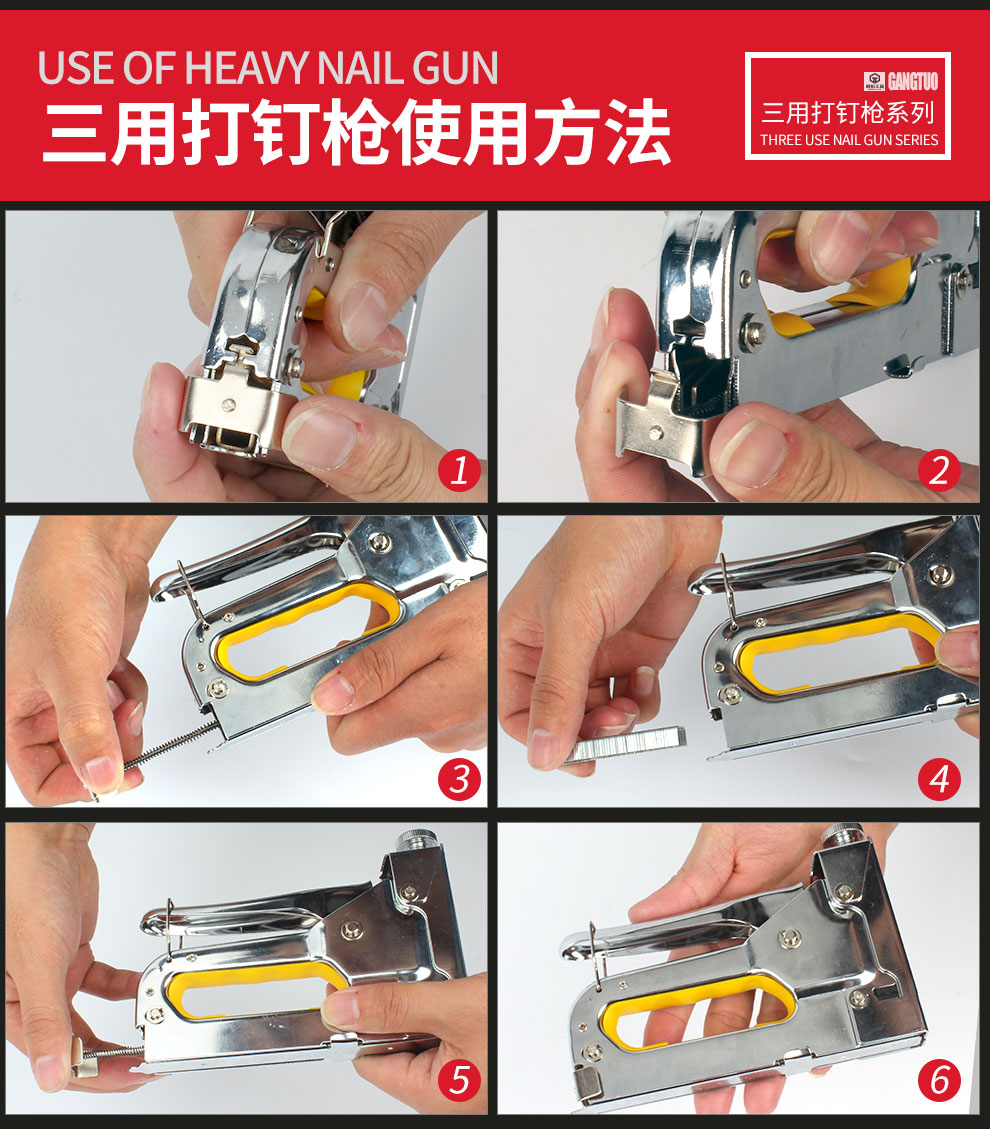 USE OF HEAVY NAIL GUN
三用打钉枪使用方法

GANGTUO
三用打钉枪系列
THREE USE NAIL GUN SERIES

1

2

3

4

5

6