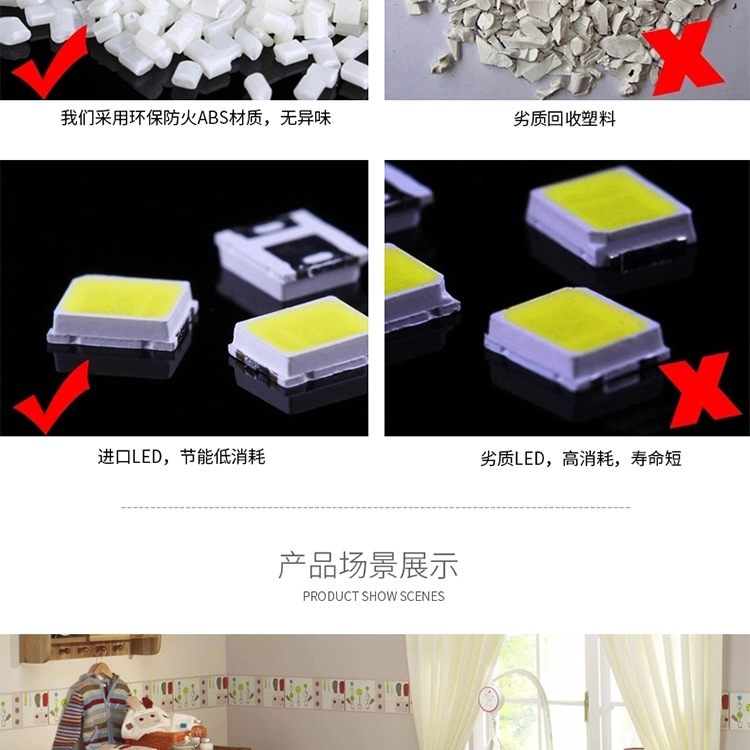 我们采用环保防火ABS材质，无异味

劣质回收塑料

进口LED，节能低消耗

劣质LED，高消耗，寿命短

产品场景展示

PRODUCT SHOW SCENES