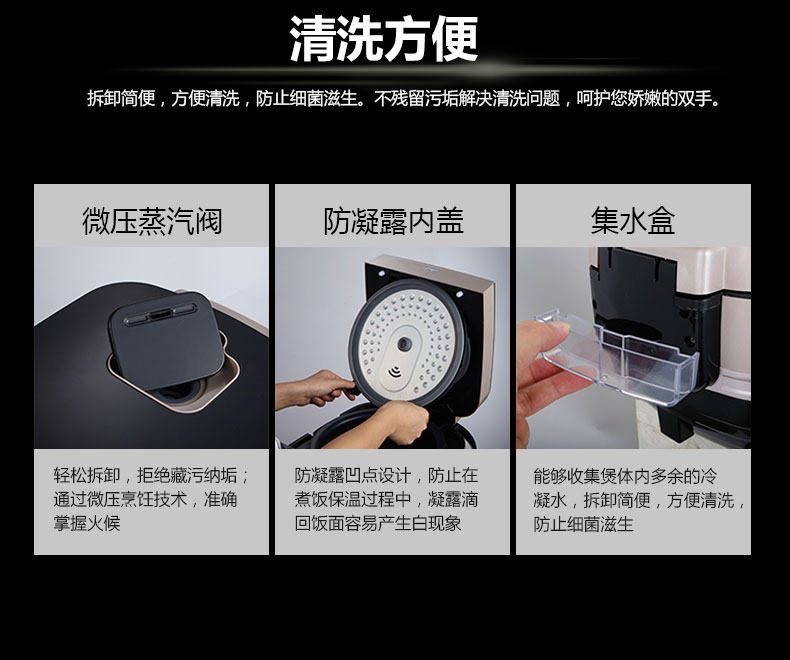 清洗方便

拆卸简便，方便清洗，防止细菌滋生。不残留污垢解决清洗问题，呵护您娇嫩的双手。

微压蒸汽阀

轻松拆卸，拒绝藏污纳垢；通过微压烹饪技术，准确掌握火候

防凝露内盖

防凝露凹点设计，防止在煮饭保温过程中，凝露滴回饭面容易产生白现象

集水盒

能够收集煲体内多余的冷凝水，拆卸简便，方便清洗，防止细菌滋生