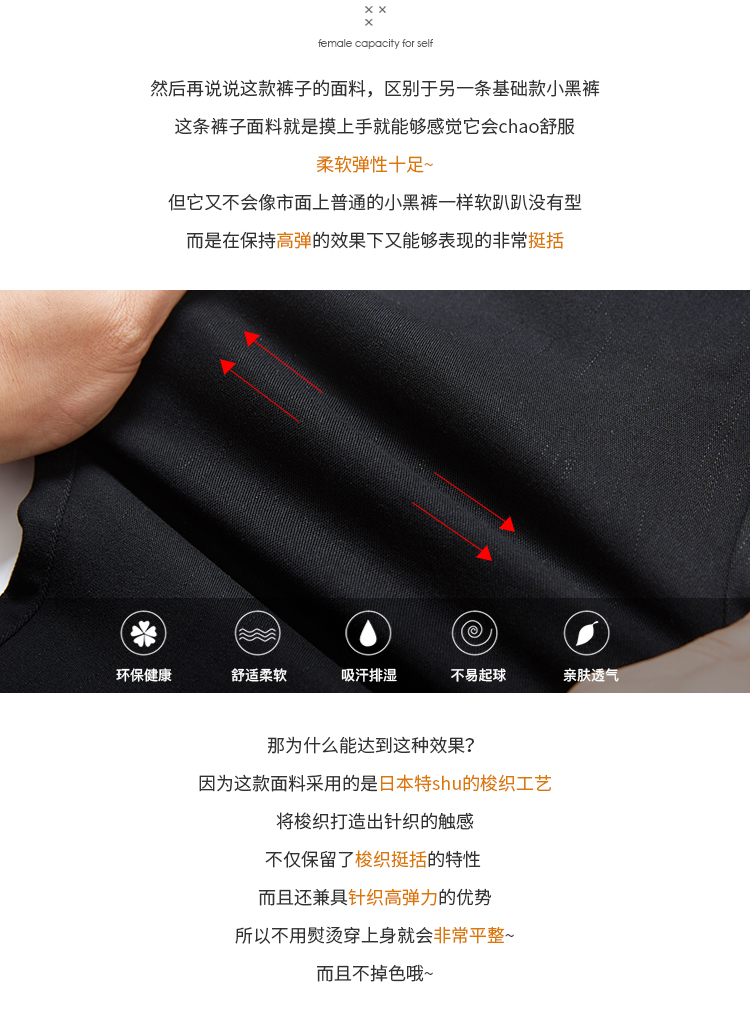 female capacity for self

然后再说说这款裤子的面料，区别于另一条基础款小黑裤

这条裤子面料就是摸上手就能够感觉它会chao舒服

柔软弹性十足~

但它又不会像市面上普通的小黑裤一样软趴趴没有型

而是在保持高弹的效果下又能够表现的非常挺括

环保健康　舒适柔软　吸汗排湿　不易起球　亲肤透气

那为什么能达到这种效果?

因为这款面料采用的是日本特shu的梭织工艺

将梭织打造出针织的触感

不仅保留了梭织挺括的特性

而且还兼具针织高弹力的优势

所以不用熨烫穿上身就会非常平整~

而且不掉色哦~