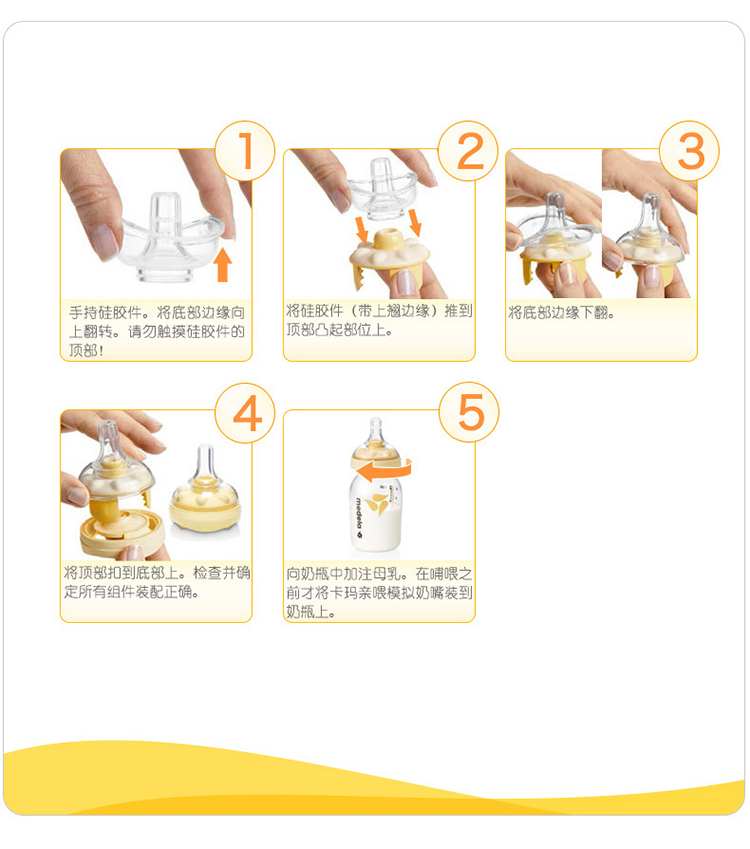 1

手持硅胶件。将底部边缘向上翻转。请勿触摸硅胶件的顶部！

2

将硅胶件（带上翘边缘）推到顶部凸起部位上。

3

将底部边缘下翻。

4

将顶部扣到底部上。检查并确定所有组件装配正确。

5

medela

向奶瓶中加注母乳。在哺喂之前才将卡玛亲喂模拟奶嘴装到奶瓶上。