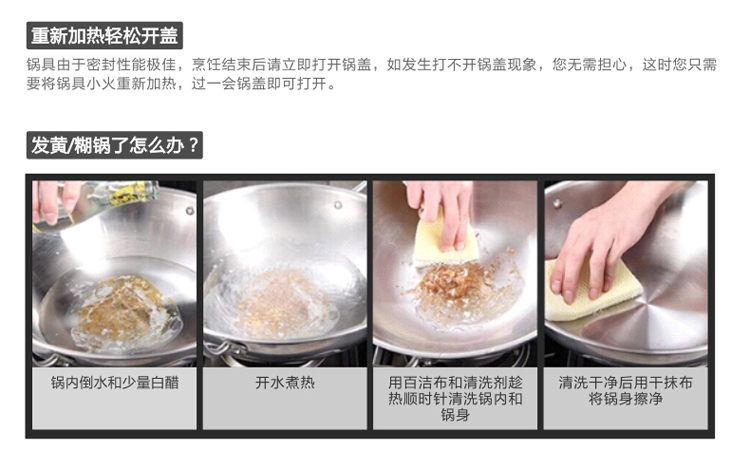 重新加热轻松开盖

锅具由于密封性能极佳，烹饪结束后请立即打开锅盖，如发生打不开锅盖现象，您无需担心，这时您只需要将锅具小火重新加热，过一会锅盖即可打开。

发黄/糊锅了怎么办？

锅内倒水和少量白醋

开水煮热

用百洁布和清洗剂趁热顺时针清洗锅内和锅身

清洗干净后用干抹布将锅身擦净