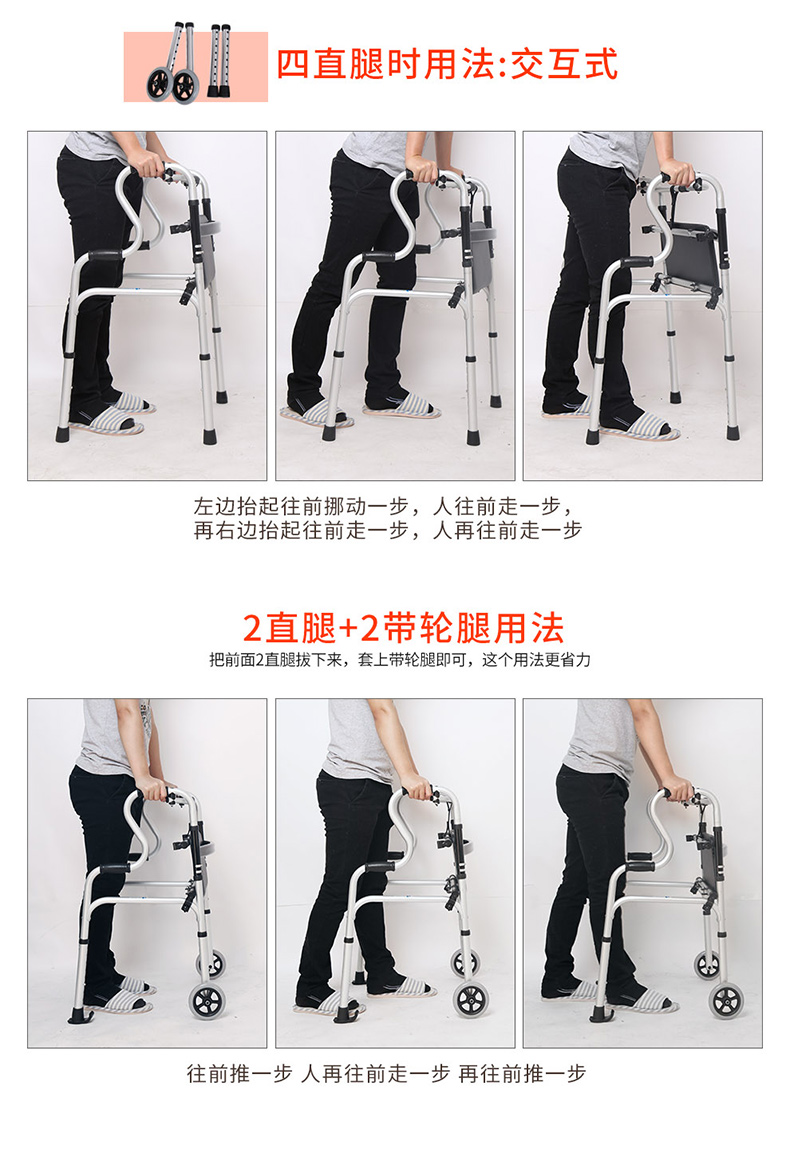 四直腿时用法:交互式

左边抬起往前挪动一步，人往前走一步，
再右边抬起往前走一步，人再往前走一步

2直腿+2带轮腿用法

把前面2直腿拔下来，套上带轮腿即可，这个用法更省力

往前推一步 人再往前走一步 再往前推一步