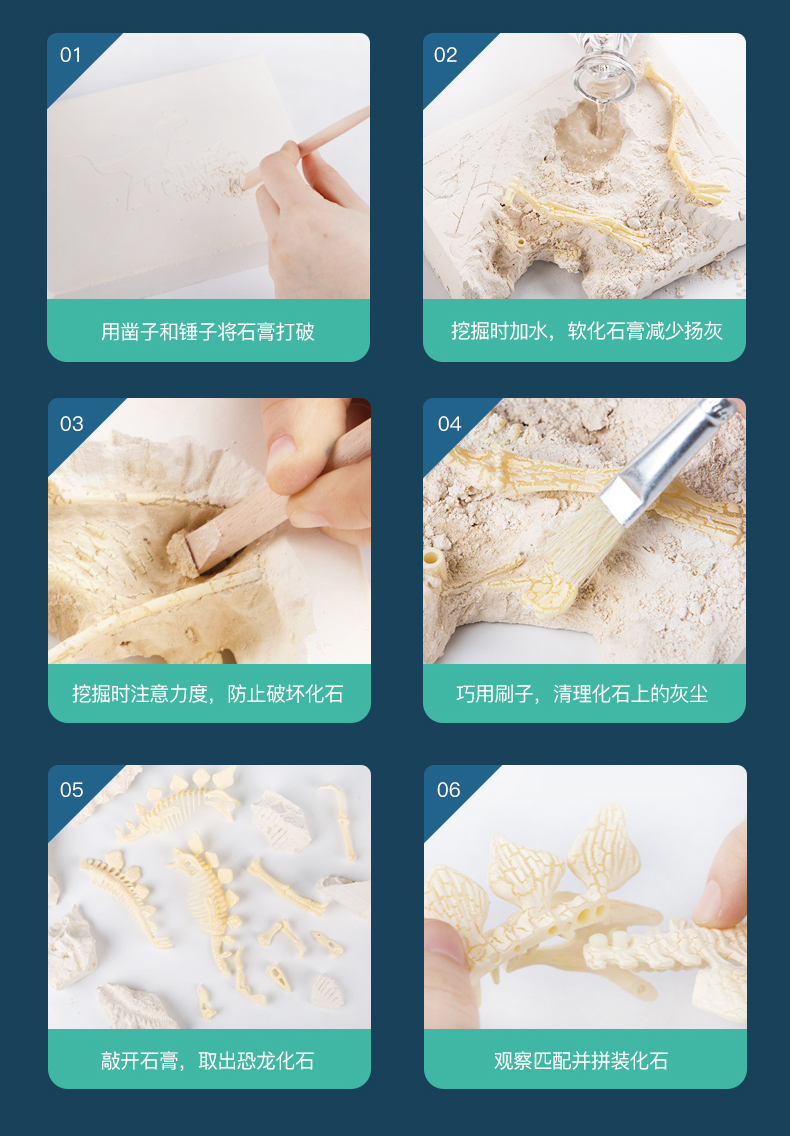 01

用凿子和锤子将石膏打破

02

挖掘时加水，软化石膏减少扬灰

03

挖掘时注意力度，防止破坏化石

04

巧用刷子，清理化石上的灰尘

05

敲开石膏，取出恐龙化石

06

观察匹配并拼装化石