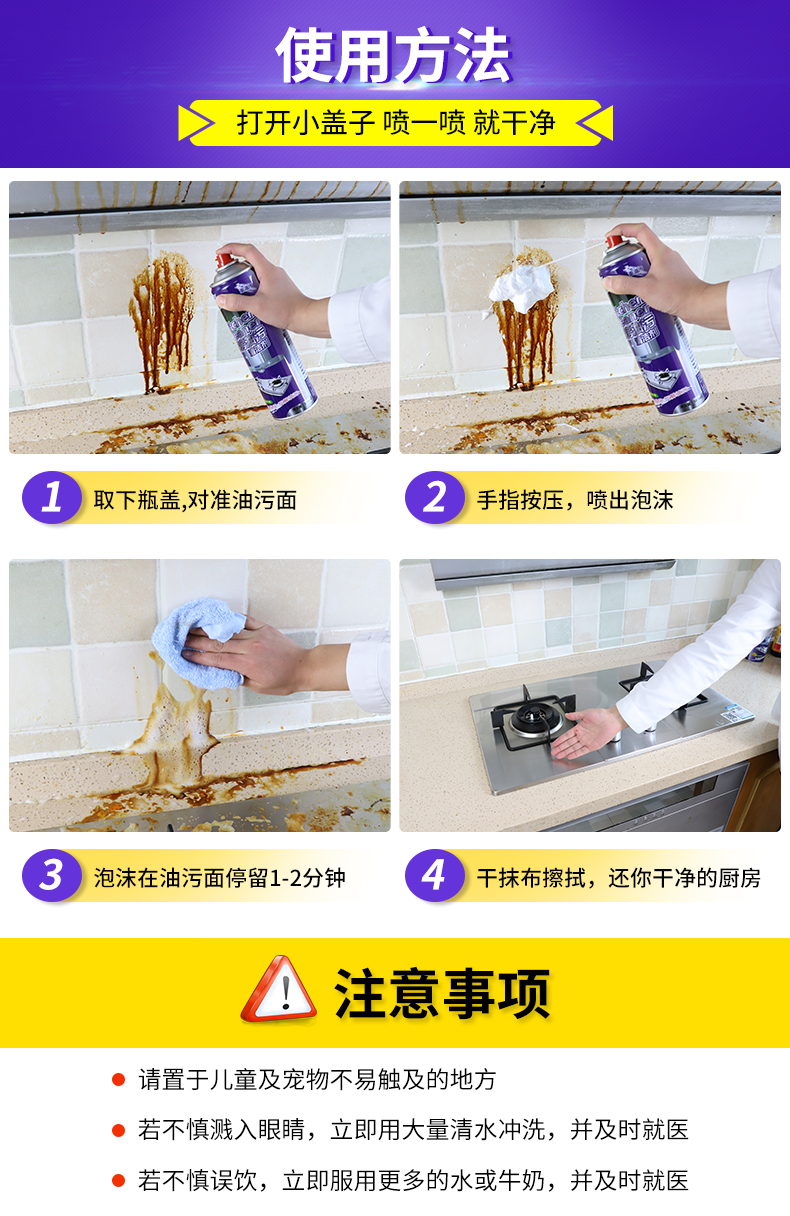 使用方法

打开小盖子 喷一喷 就干净

1 取下瓶盖,对准油污面

2 手指按压，喷出泡沫

3 泡沫在油污面停留1-2分钟

4 干抹布擦拭，还你干净的厨房

注意事项

请置于儿童及宠物不易触及的地方

若不慎溅入眼睛，立即用大量清水冲洗，并及时就医

若不慎误饮，立即服用更多的水或牛奶，并及时就医