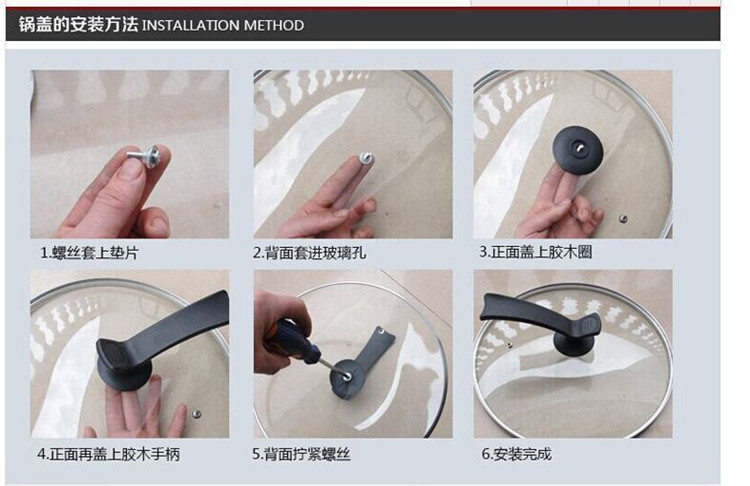 锅盖的安装方法 INSTALLATION METHOD

1.螺丝套上垫片

2.背面套进玻璃孔

3.正面盖上胶木圈

4.正面再盖上胶木手柄

5.背面拧紧螺丝

6.安装完成