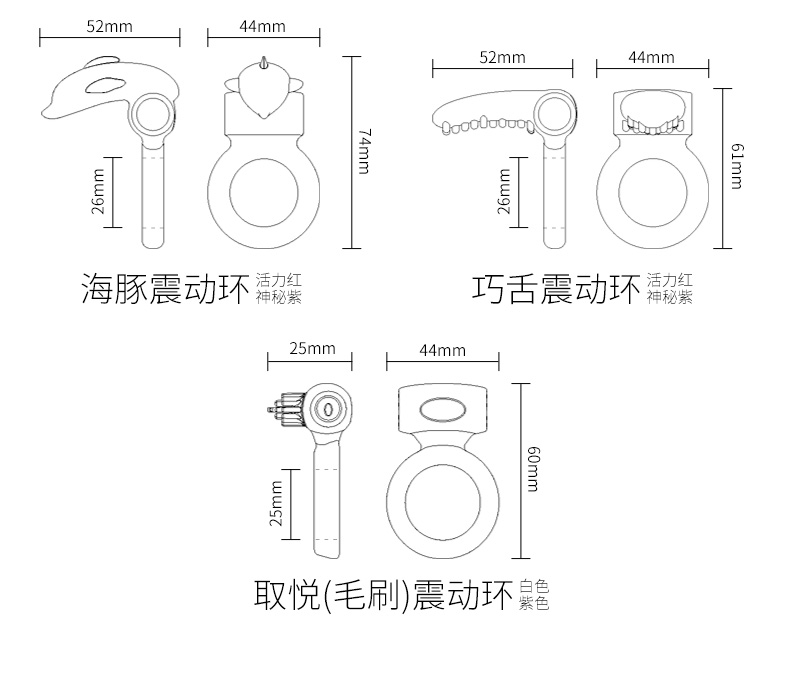 52mm
44mm
74mm
26mm
海豚震动环 活力红 神秘紫

52mm
44mm
61mm
26mm
巧舌震动环 活力红 神秘紫

25mm
44mm
60mm
25mm
取悦(毛刷)震动环 白色 紫色