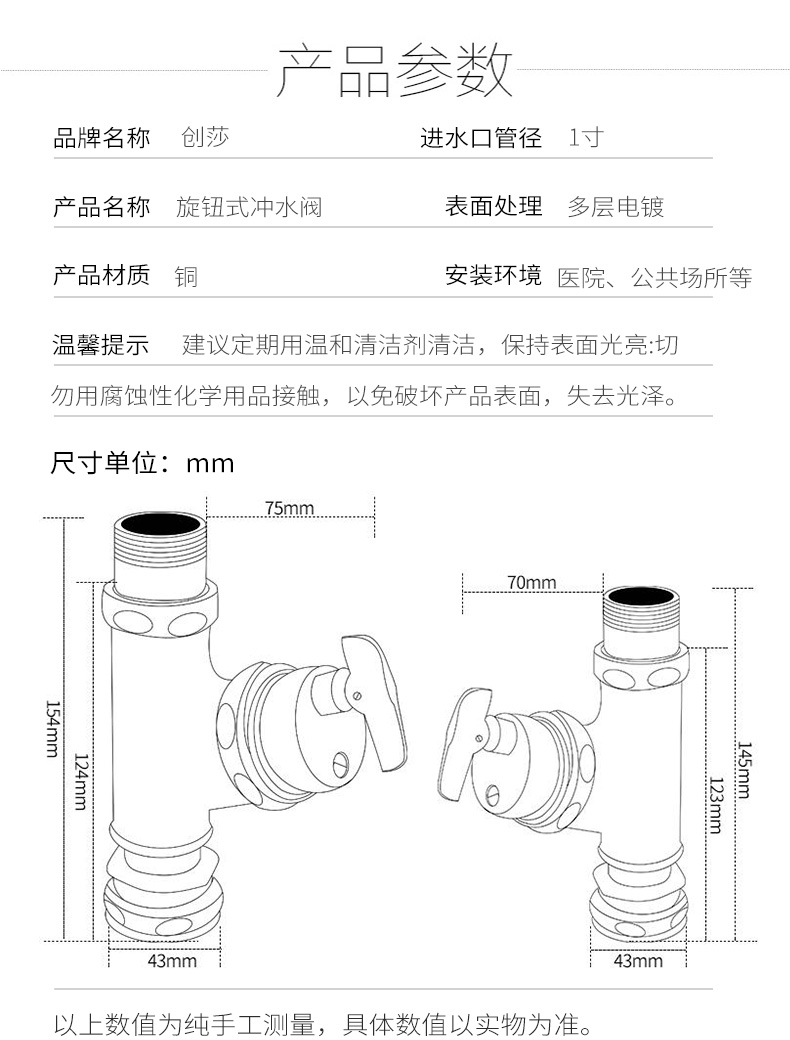 产品参数

品牌名称 创莎

进水口管径 1寸

产品名称 旋钮式冲水阀

表面处理 多层电镀

产品材质 铜

安装环境 医院、公共场所等

温馨提示 建议定期用温和清洁剂清洁，保持表面光亮:切勿用腐蚀性化学用品接触，以免破坏产品表面，失去光泽。

尺寸单位：mm

75mm
154mm
124mm
43mm

70mm
145mm
123mm
43mm

以上数值为纯手工测量，具体数值以实物为准。