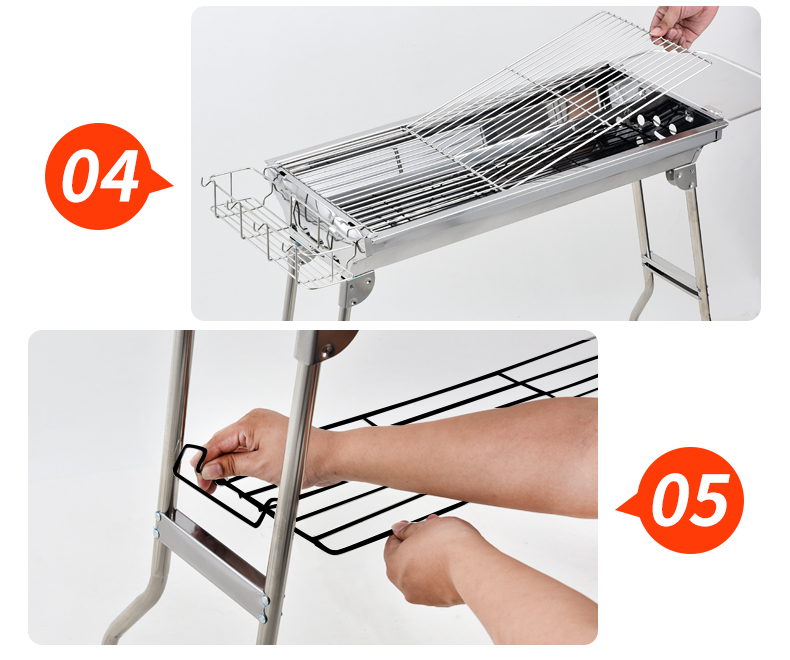 04

05