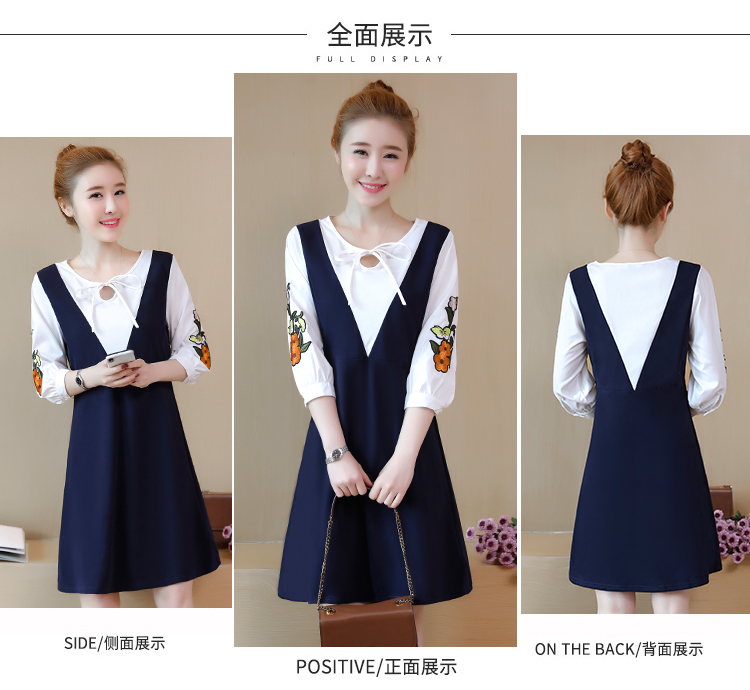 全面展示
FULL DISPLAY

SIDE/侧面展示

POSITIVE/正面展示

ON THE BACK/背面展示