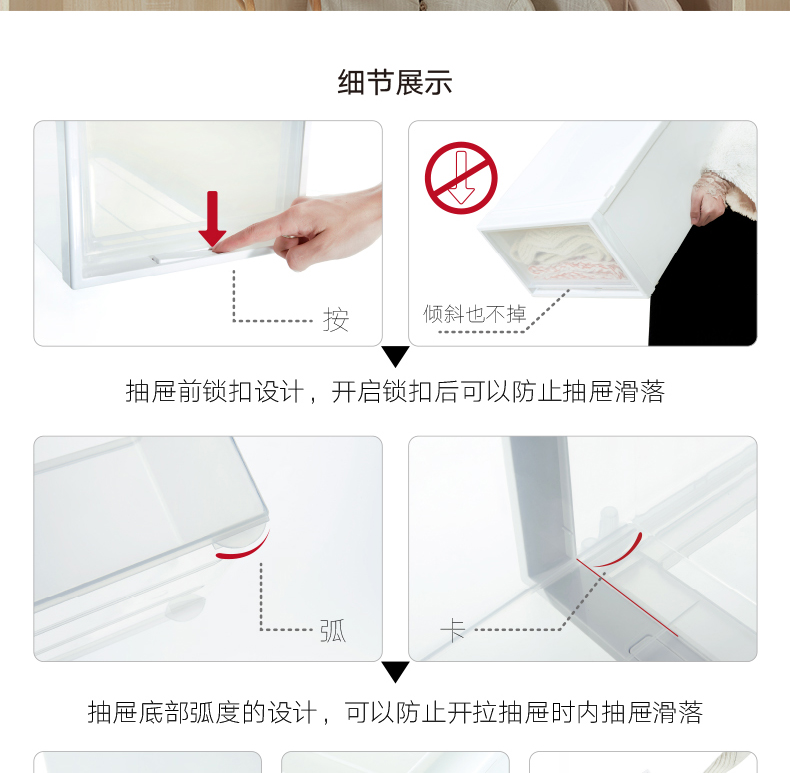 细节展示

按

倾斜也不掉

抽屉前锁扣设计，开启锁扣后可以防止抽屉滑落

弧

卡

抽屉底部弧度的设计，可以防止开拉抽屉时内抽屉滑落