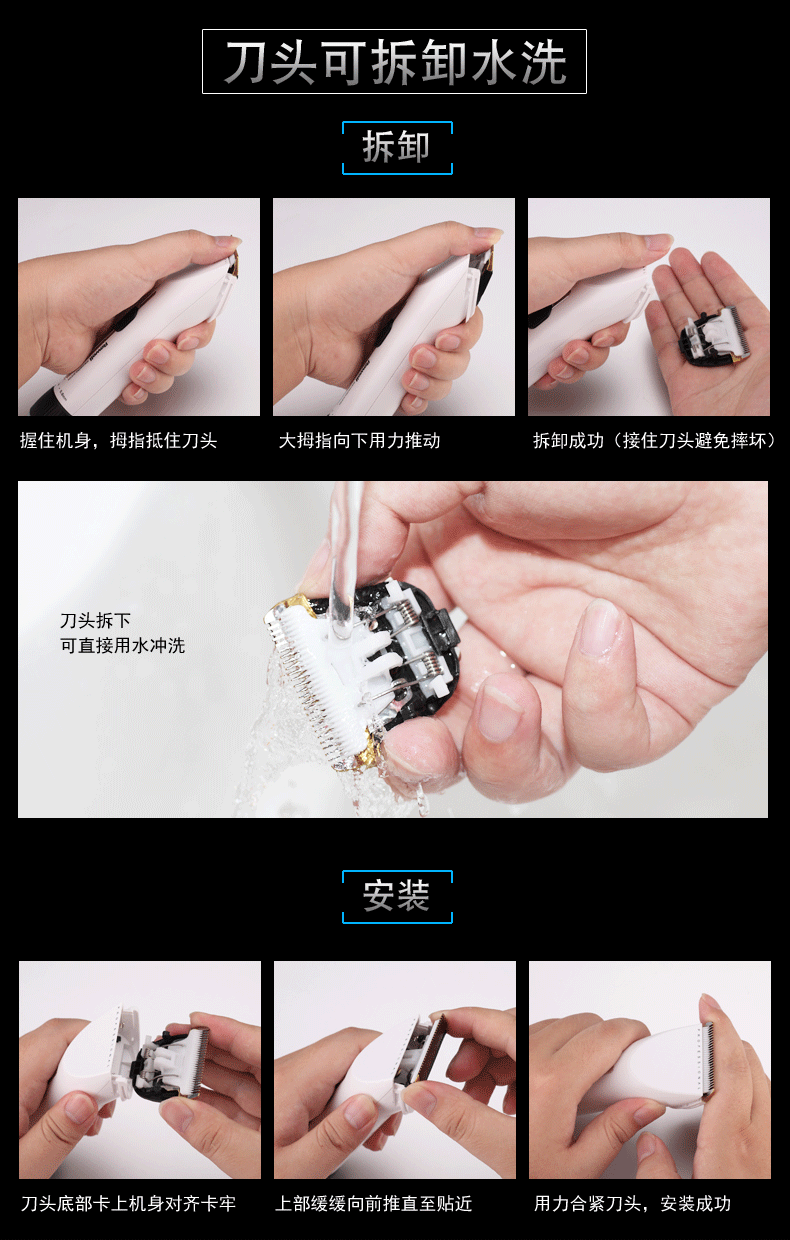 刀头可拆卸水洗

拆卸

握住机身，拇指抵住刀头

大拇指向下用力推动

拆卸成功（接住刀头避免摔坏）

刀头拆下
可直接用水冲洗

安装

刀头底部卡上机身对齐卡牢

上部缓缓向前推直至贴近

用力合紧刀头，安装成功