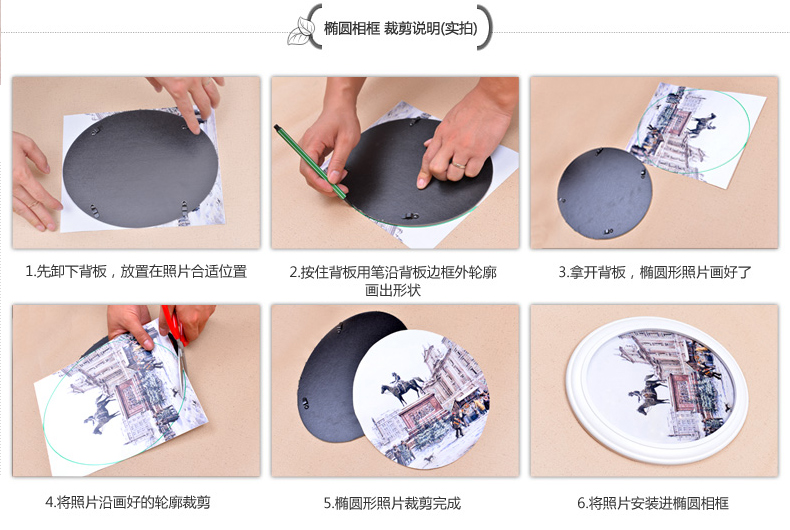 椭圆相框 裁剪说明(实拍)

1.先卸下背板，放置在照片合适位置

2.按住背板用笔沿背板边框外轮廓画出形状

3.拿开背板，椭圆形照片画好了

4.将照片沿画好的轮廓裁剪

5.椭圆形照片裁剪完成

6.将照片安装进椭圆相框