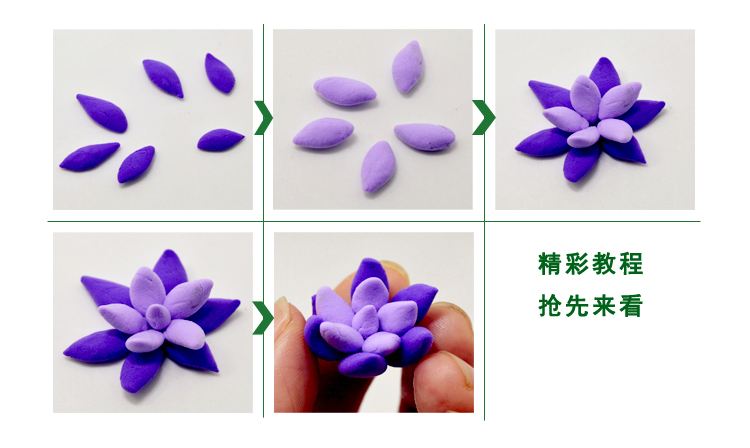 精彩教程
抢先来看