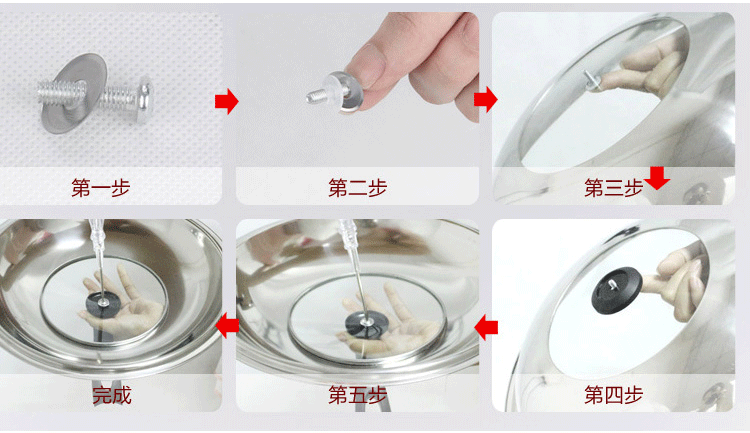 第一步

第二步

第三步

第四步

第五步

完成