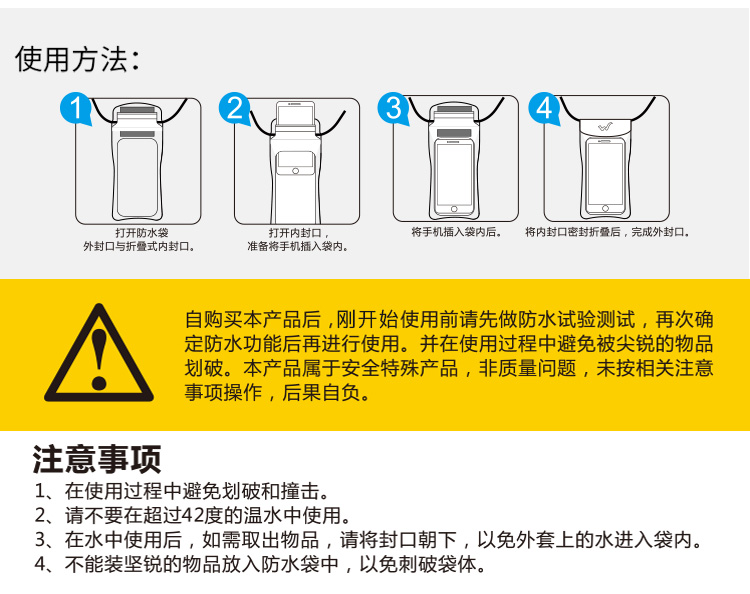 使用方法：

1
打开防水袋
外封口与折叠式内封口。

2
打开内封口，
准备将手机插入袋内。

3
将手机插入袋内后。

4
将内封口密封折叠后，完成外封口。

自购买本产品后，刚开始使用前请先做防水试验测试，再次确定防水功能后再进行使用。并在使用过程中避免被尖锐的物品划破。本产品属于安全特殊产品，非质量问题，未按相关注意事项操作，后果自负。

注意事项
1、在使用过程中避免划破和撞击。
2、请不要在超过42度的温水中使用。
3、在水中使用后，如需取出物品，请将封口朝下，以免外套上的水进入袋内。
4、不能装坚锐的物品放入防水袋中，以免刺破袋体。