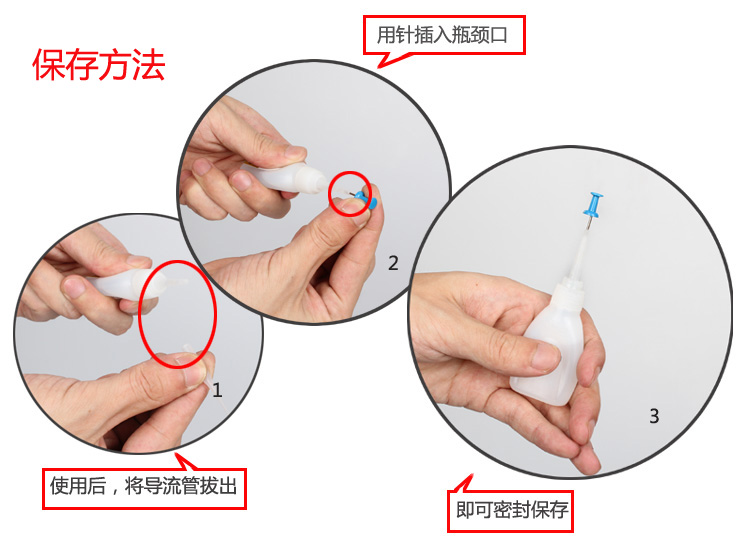 保存方法

用针插入瓶颈口

2

1

3

使用后，将导流管拔出

即可密封保存