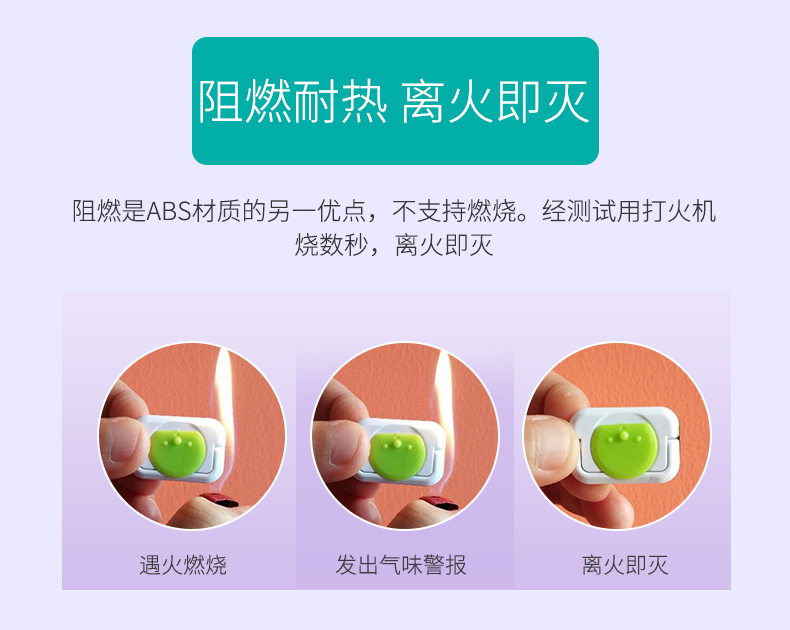 阻燃耐热 离火即灭

阻燃是ABS材质的另一优点，不支持燃烧。经测试用打火机烧数秒，离火即灭

遇火燃烧

发出气味警报

离火即灭