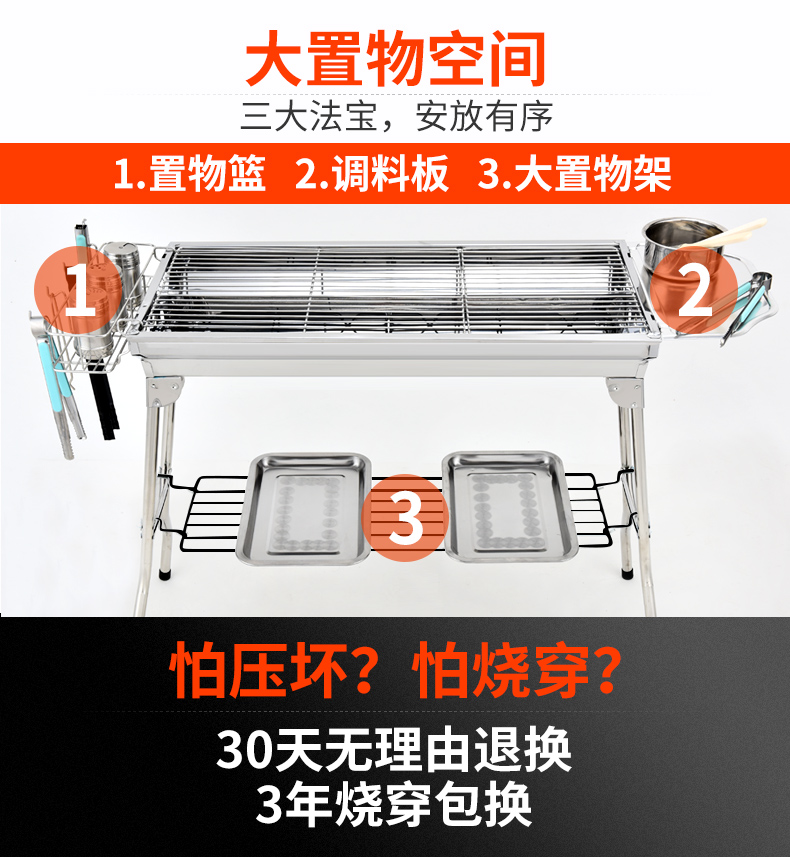 大置物空间

三大法宝，安放有序

1.置物篮 2.调料板 3.大置物架

1

2

3

怕压坏？怕烧穿？

30天无理由退换
3年烧穿包换