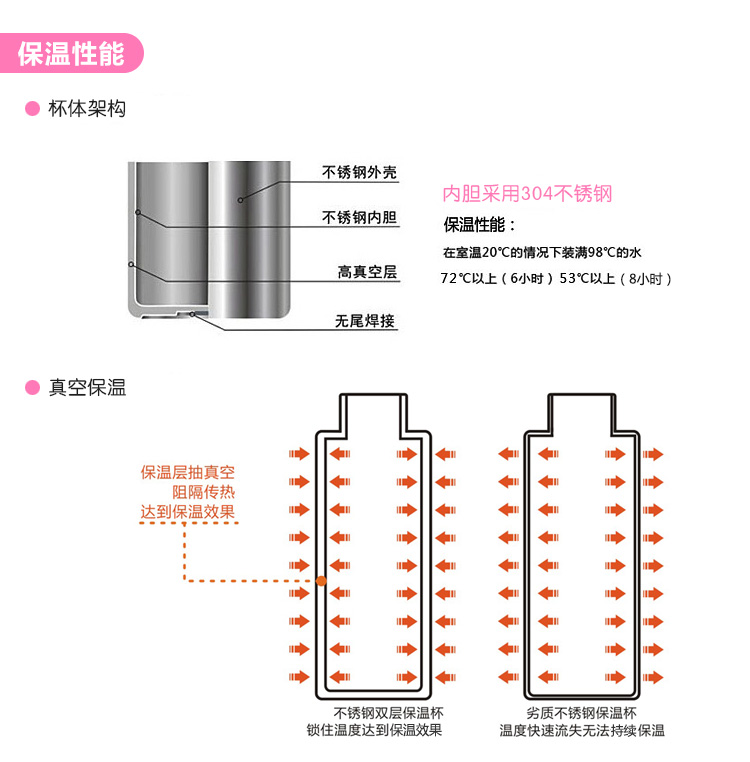 保温性能

杯体架构

不锈钢外壳
不锈钢内胆
高真空层
无尾焊接

内胆采用304不锈钢

保温性能：

在室温20℃的情况下装满98℃的水

72℃以上（6小时）53℃以上（8小时）

真空保温

保温层抽真空
阻隔传热
达到保温效果

不锈钢双层保温杯
锁住温度达到保温效果

劣质不锈钢保温杯
温度快速流失无法持续保温