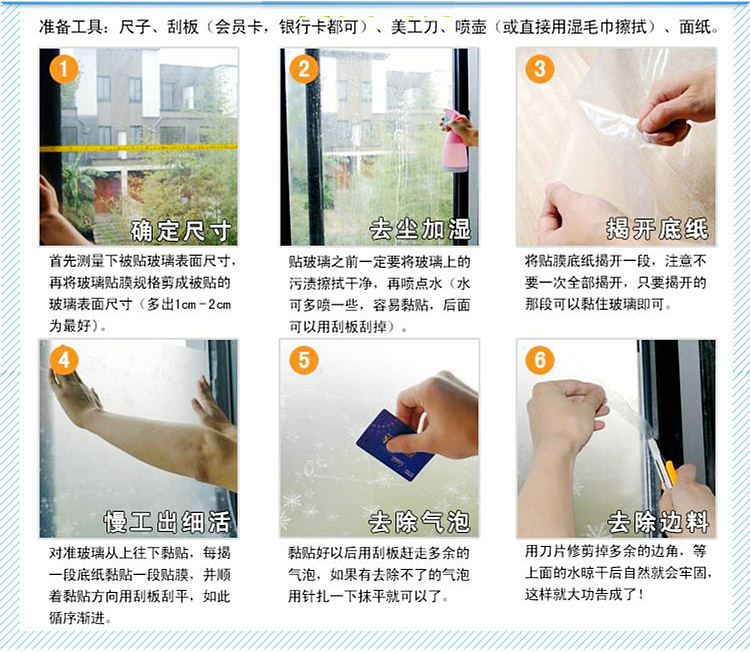 准备工具：尺子、刮板（会员卡，银行卡都可）、美工刀、喷壶（或直接用湿毛巾擦拭）、面纸。

1

确定尺寸

首先测量下被贴玻璃表面尺寸，再将玻璃贴膜规格剪成被贴的玻璃表面尺寸（多出1cm-2cm为最好）。

2

去尘加湿

贴玻璃之前一定要将玻璃上的污渍擦拭干净，再喷点水（水可多喷一些，容易黏贴，后面可以用刮板刮掉）。

3

揭开底纸

将贴膜底纸揭开一段，注意不要一次全部揭开，只要揭开的那段可以黏住玻璃即可。

4

慢工出细活

对准玻璃从上往下黏贴，每揭一段底纸黏贴一段贴膜，并顺着黏贴方向用刮板刮平，如此循序渐进。

5

去除气泡

黏贴好以后用刮板赶走多余的气泡，如果有去除不了的气泡用针扎一下抹平就可以了。

6

去除边料

用刀片修剪掉多余的边角，等上面的水晾干后自然就会牢固，这样就大功告成了！