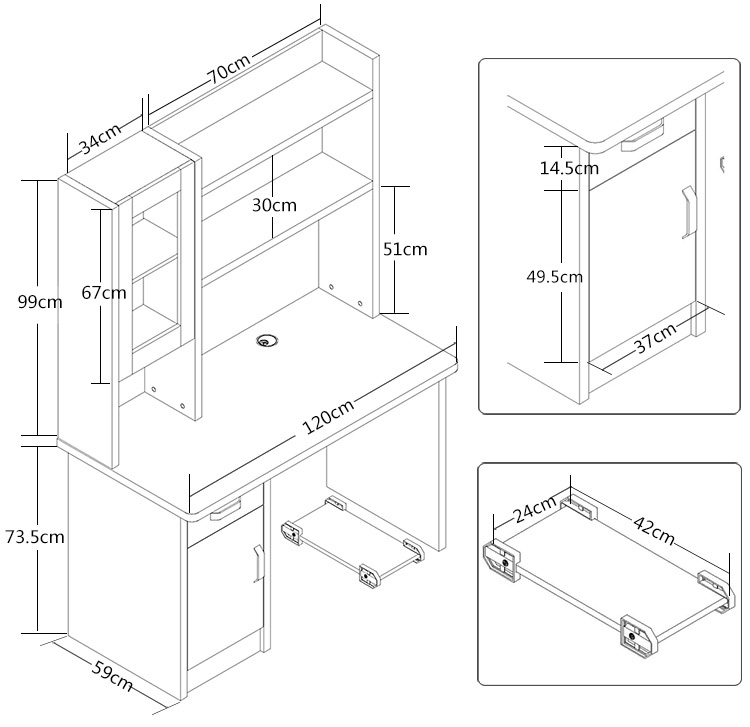 70cm
34cm
30cm
51cm
99cm
67cm
120cm
73.5cm
59cm
14.5cm
49.5cm
37cm
24cm
42cm