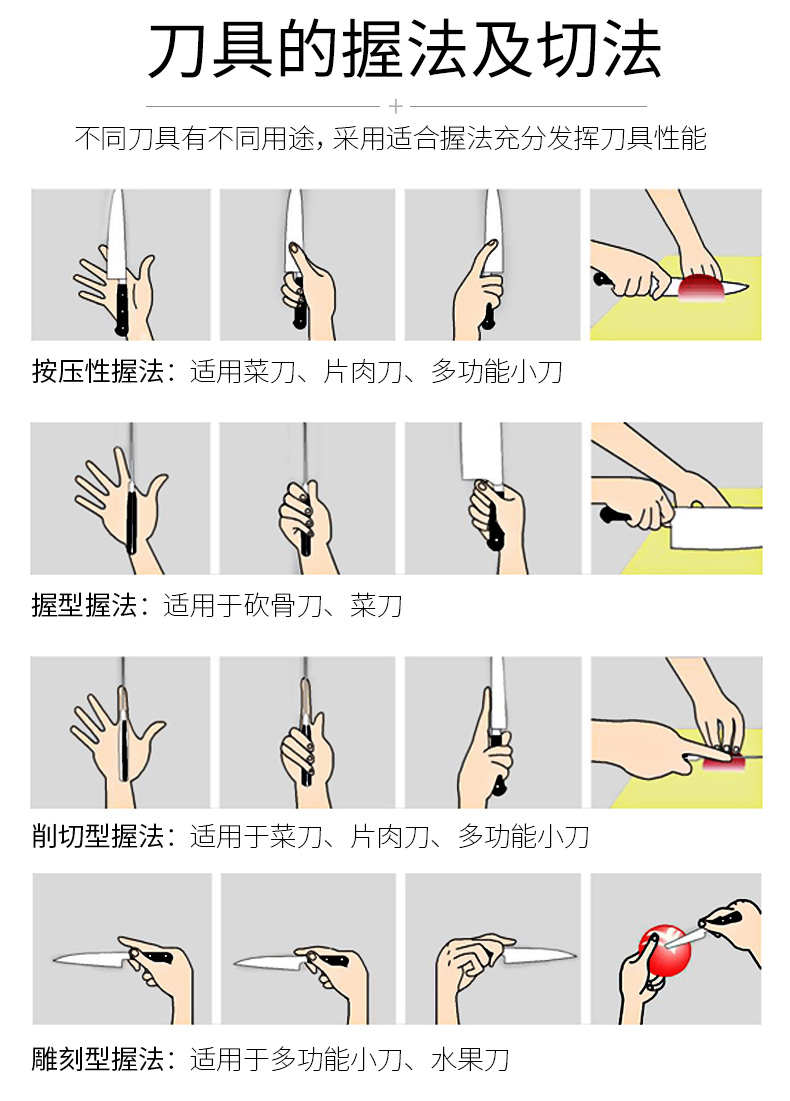 刀具的握法及切法

不同刀具有不同用途，采用适合握法充分发挥刀具性能

按压性握法：适用菜刀、片肉刀、多功能小刀

握型握法：适用于砍骨刀、菜刀

削切型握法：适用于菜刀、片肉刀、多功能小刀

雕刻型握法：适用于多功能小刀、水果刀