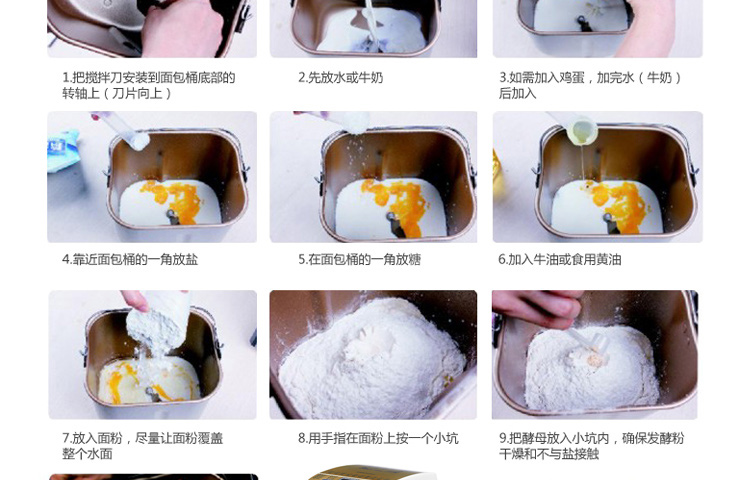 1.把搅拌刀安装到面包桶底部的转轴上（刀片向上）

2.先放水或牛奶

3.如需加入鸡蛋，加完水（牛奶）后加入

4.靠近面包桶的一角放盐

5.在面包桶的一角放糖

6.加入牛油或食用黄油

7.放入面粉，尽量让面粉覆盖整个水面

8.用手指在面粉上按一个小坑

9.把酵母放入小坑内，确保发酵粉干燥和不与盐接触