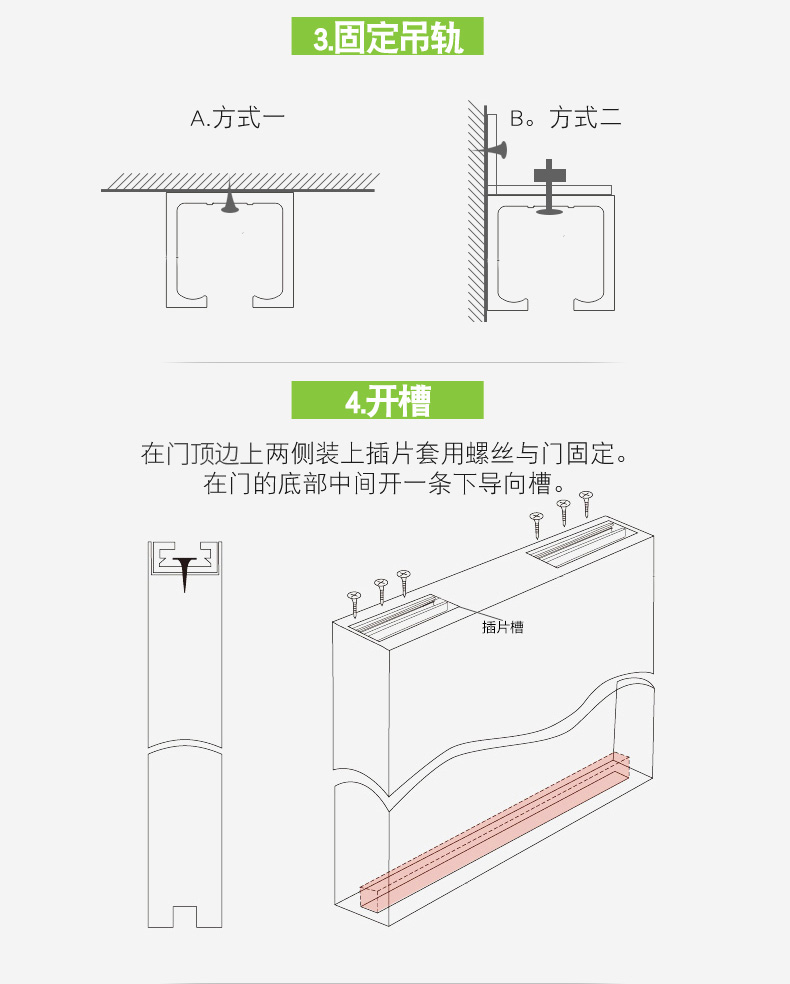 3.固定吊轨

A.方式一

B。方式二

4.开槽

在门顶边上两侧装上插片套用螺丝与门固定。
在门的底部中间开一条下导向槽。

插片槽