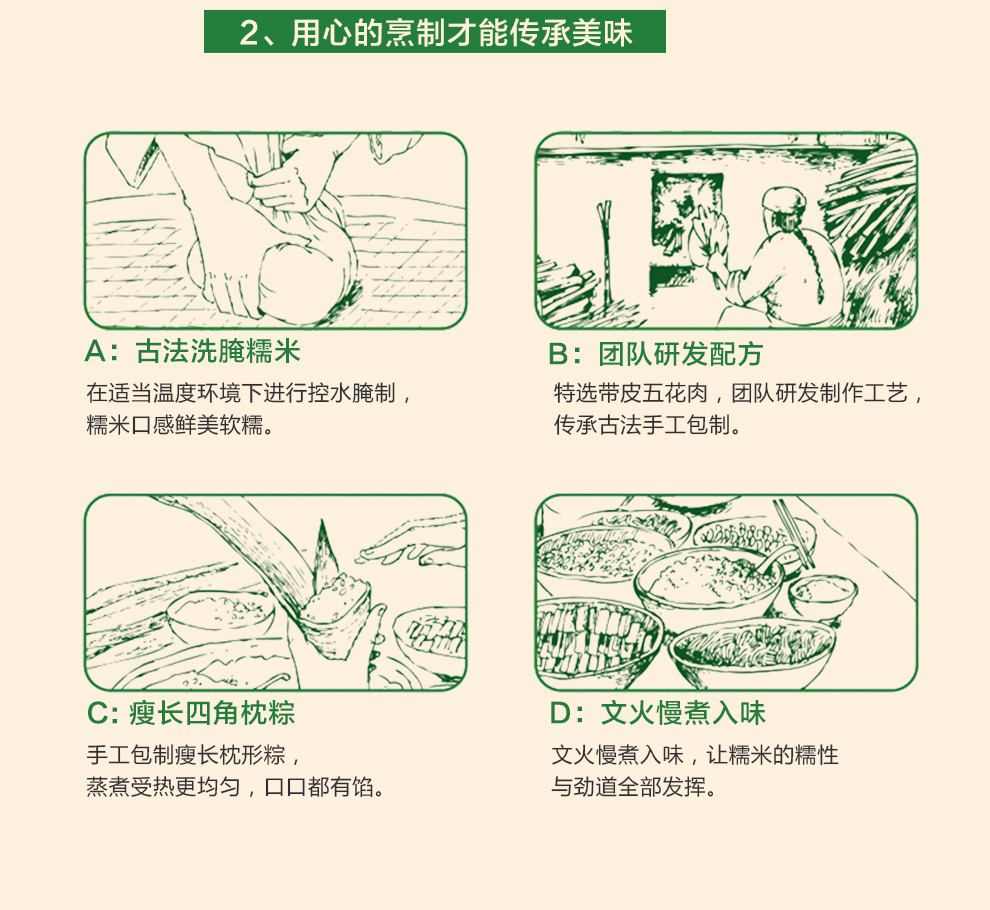 2、用心的烹制才能传承美味

A：古法洗腌糯米

在适当温度环境下进行控水腌制，糯米口感鲜美软糯。

B：团队研发配方

特选带皮五花肉，团队研发制作工艺，传承古法手工包制。

C：瘦长四角枕粽

手工包制瘦长枕形粽，蒸煮受热更均匀，口口都有馅。

D：文火慢煮入味

文火慢煮入味，让糯米的糯性与劲道全部发挥。