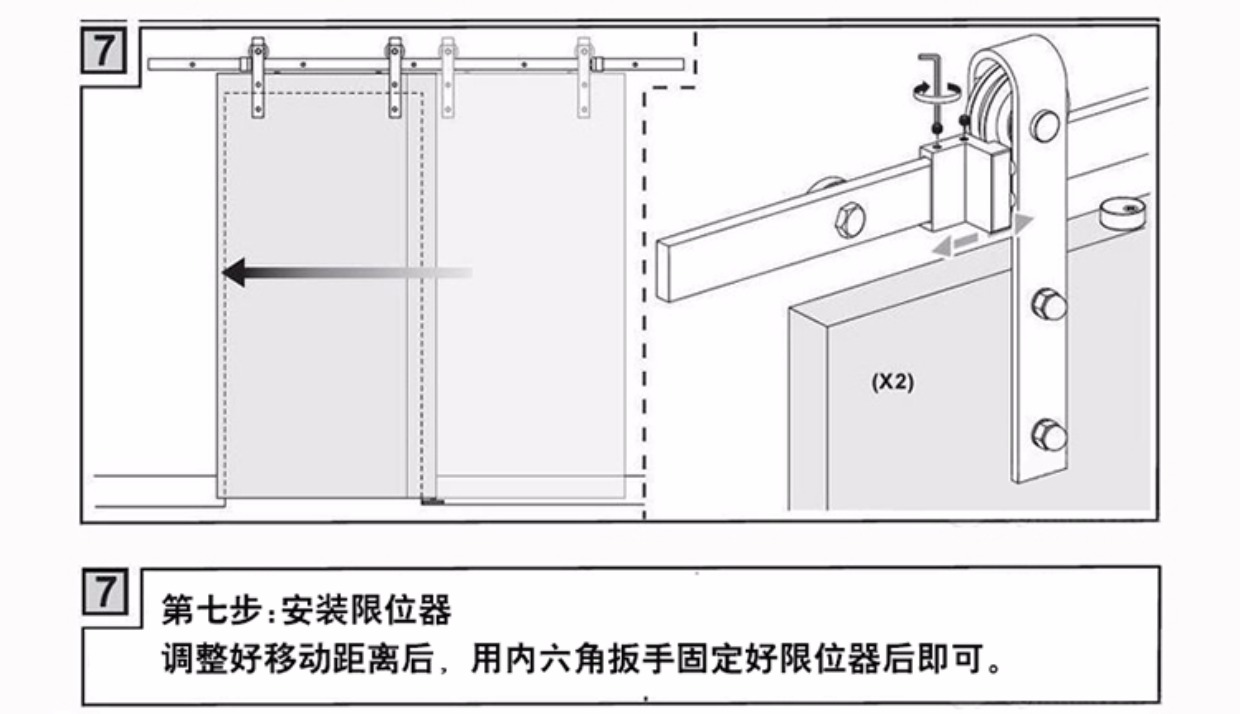 7

(X2)

7

第七步:安装限位器
调整好移动距离后，用内六角扳手固定好限位器后即可。