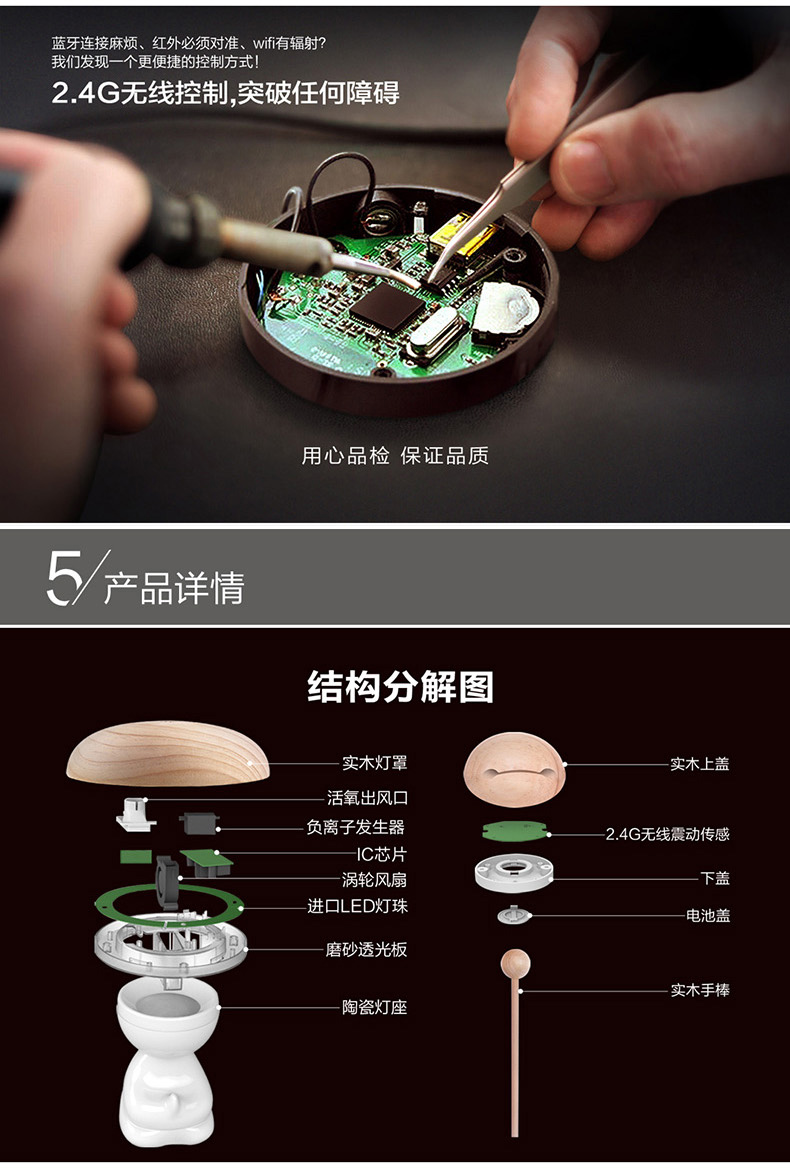 蓝牙连接麻烦、红外必须对准、wifi有辐射?
我们发现一个更便捷的控制方式!

2.4G无线控制,突破任何障碍

用心品检 保证品质

5/产品详情

结构分解图

实木灯罩
活氧出风口
负离子发生器
IC芯片
涡轮风扇
进口LED灯珠
磨砂透光板
陶瓷灯座

实木上盖
2.4G无线震动传感
下盖
电池盖
实木手棒