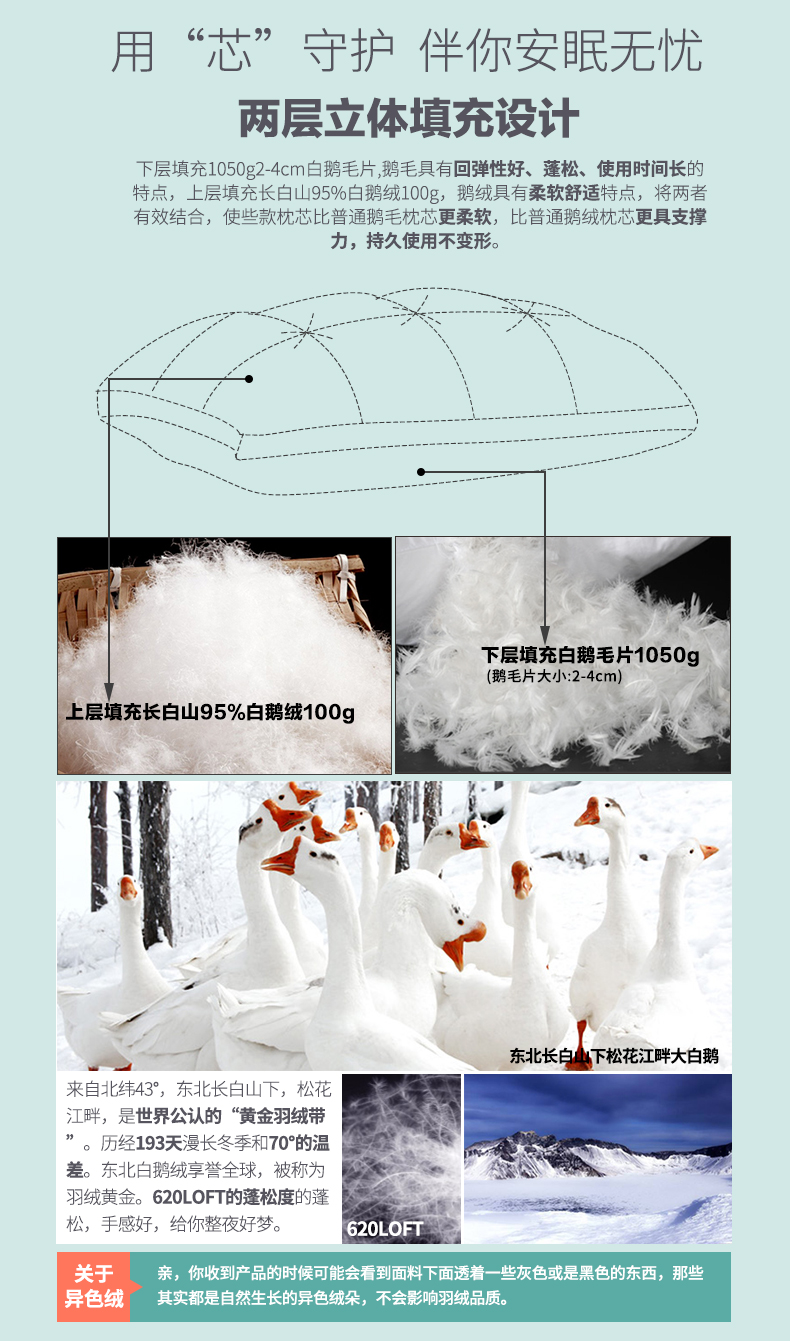 用“芯”守护 伴你安眠无忧

两层立体填充设计

下层填充1050g2-4cm白鹅毛片,鹅毛具有回弹性好、蓬松、使用时间长的特点，上层填充长白山95%白鹅绒100g，鹅绒具有柔软舒适特点，将两者有效结合，使些款枕芯比普通鹅毛枕芯更柔软，比普通鹅绒枕芯更具支撑力，持久使用不变形。

上层填充长白山95%白鹅绒100g

下层填充白鹅毛片1050g
(鹅毛片大小:2-4cm)

东北长白山下松花江畔大白鹅

来自北纬43°，东北长白山下，松花江畔，是世界公认的“黄金羽绒带”。历经193天漫长冬季和70°的温差。东北白鹅绒享誉全球，被称为羽绒黄金。620LOFT的蓬松度的蓬松，手感好，给你整夜好梦。

620LOFT

关于异色绒

亲，你收到产品的时候可能会看到面料下面透着一些灰色或是黑色的东西，那些其实都是自然生长的异色绒朵，不会影响羽绒品质。