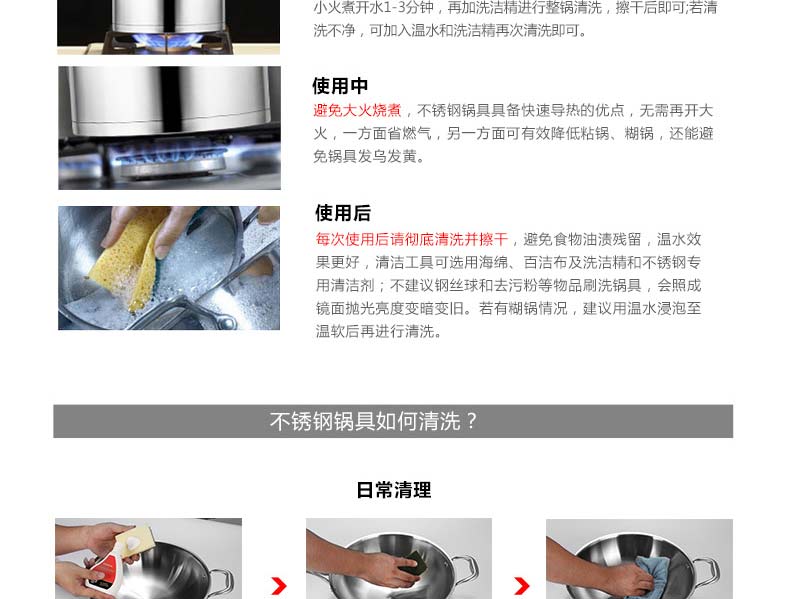 小火煮开水1-3分钟，再加洗洁精进行整锅清洗，擦干后即可;若清洗不净，可加入温水和洗洁精再次清洗即可。

使用中

避免大火烧煮，不锈钢锅具具备快速导热的优点，无需再开大火，一方面省燃气，另一方面可有效降低粘锅、糊锅，还能避免锅具发乌发黄。

使用后

每次使用后请彻底清洗并擦干，避免食物油渍残留，温水效果更好，清洁工具可选用海绵、百洁布及洗洁精和不锈钢专用清洁剂；不建议钢丝球和去污粉等物品刷洗锅具，会照成镜面抛光亮度变暗变旧。若有糊锅情况，建议用温水浸泡至温软后再进行清洗。

不锈钢锅具如何清洗？

日常清理