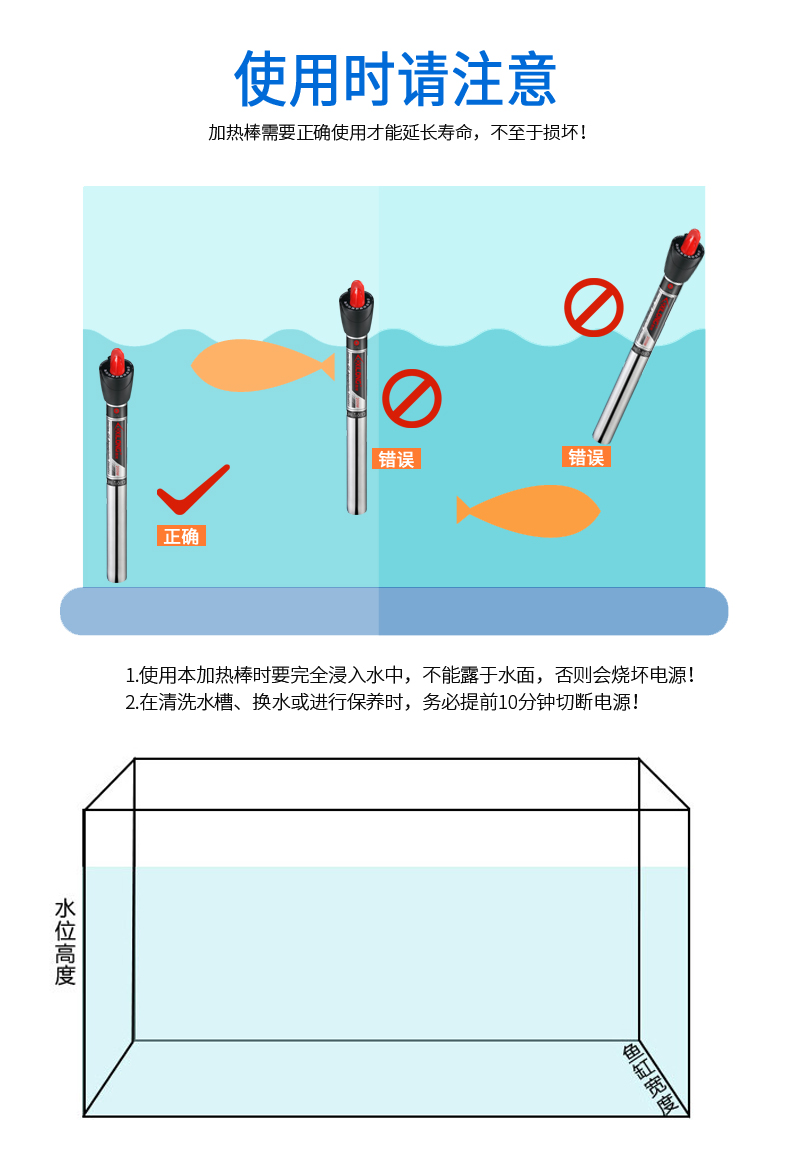 使用时请注意

加热棒需要正确使用才能延长寿命，不至于损坏！

正确

错误

错误

1.使用本加热棒时要完全浸入水中，不能露于水面，否则会烧坏电源！
2.在清洗水槽、换水或进行保养时，务必提前10分钟切断电源！

水位高度

鱼缸宽度