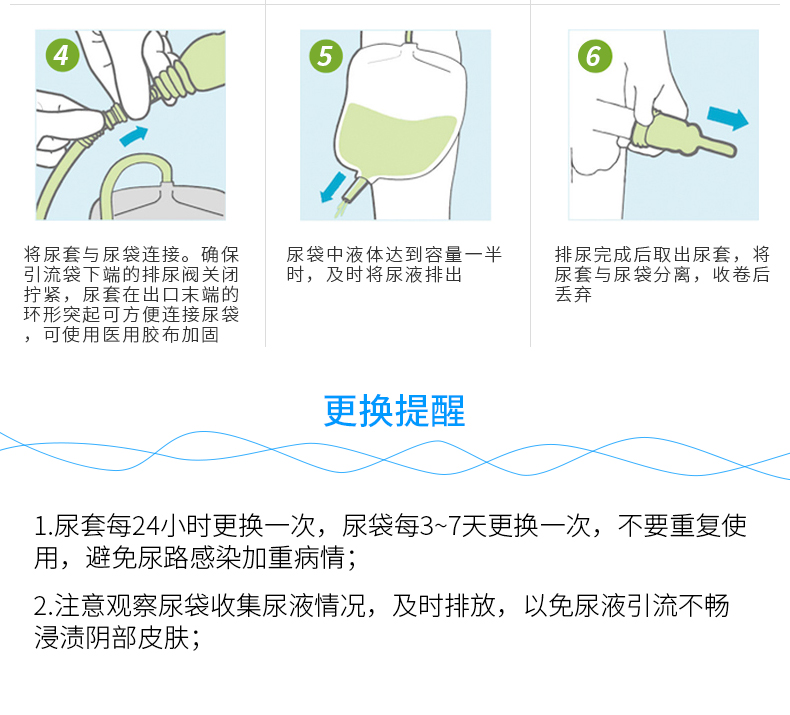 4

将尿套与尿袋连接。确保引流袋下端的排尿阀关闭拧紧，尿套在出口末端的环形突起可方便连接尿袋，可使用医用胶布加固

5

尿袋中液体达到容量一半时，及时将尿液排出

6

排尿完成后取出尿套，将尿套与尿袋分离，收卷后丢弃

更换提醒

1.尿套每24小时更换一次，尿袋每3~7天更换一次，不要重复使用，避免尿路感染加重病情；

2.注意观察尿袋收集尿液情况，及时排放，以免尿液引流不畅浸渍阴部皮肤；