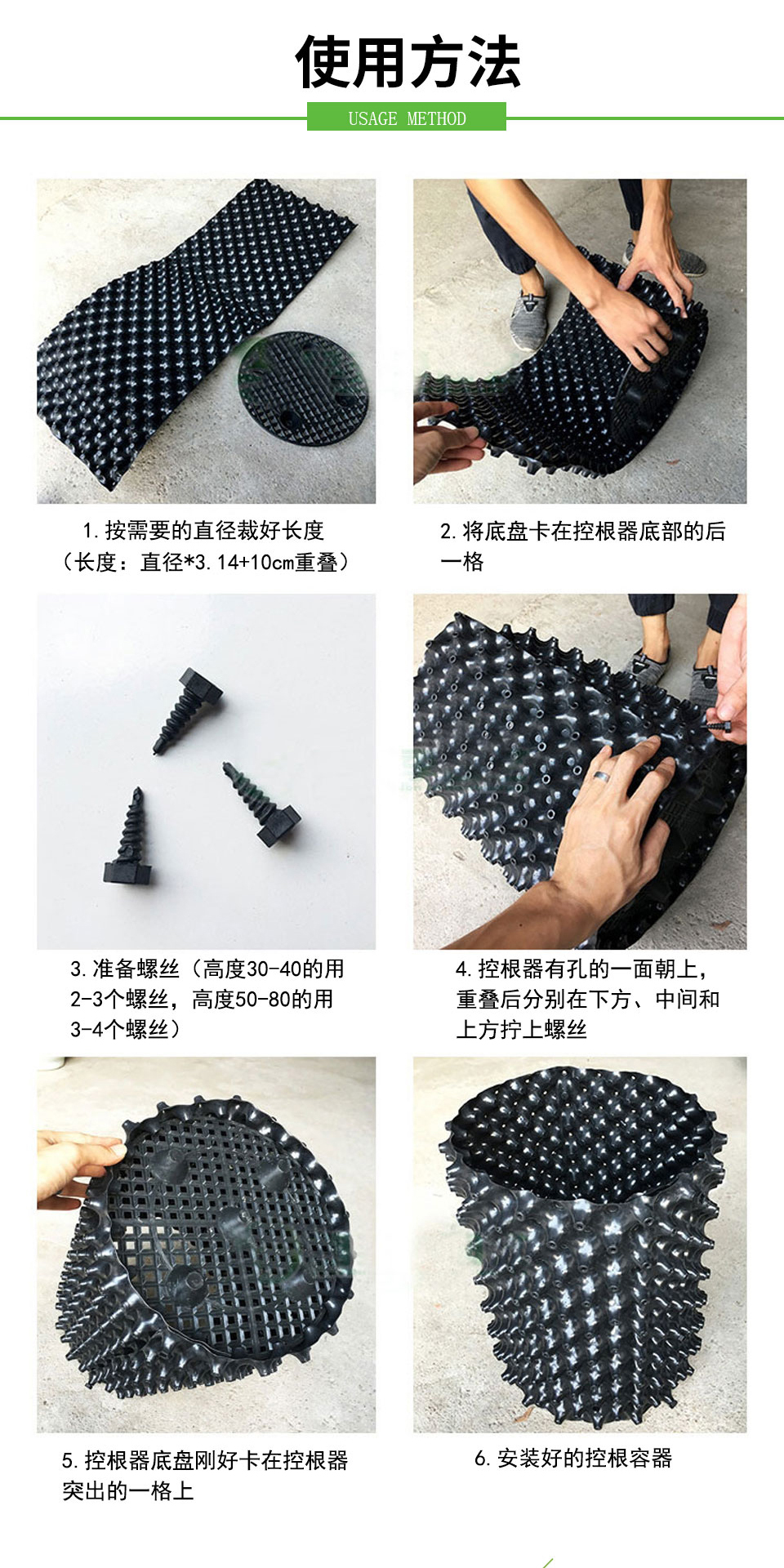 使用方法

USAGE METHOD

1. 按需要的直径裁好长度（长度：直径*3.14+10cm重叠）

2. 将底盘卡在控根器底部的后一格

3. 准备螺丝（高度30-40的用2-3个螺丝，高度50-80的用3-4个螺丝）

4. 控根器有孔的一面朝上，重叠后分别在下方、中间和上方拧上螺丝

5. 控根器底盘刚好卡在控根器突出的一格上

6. 安装好的控根容器