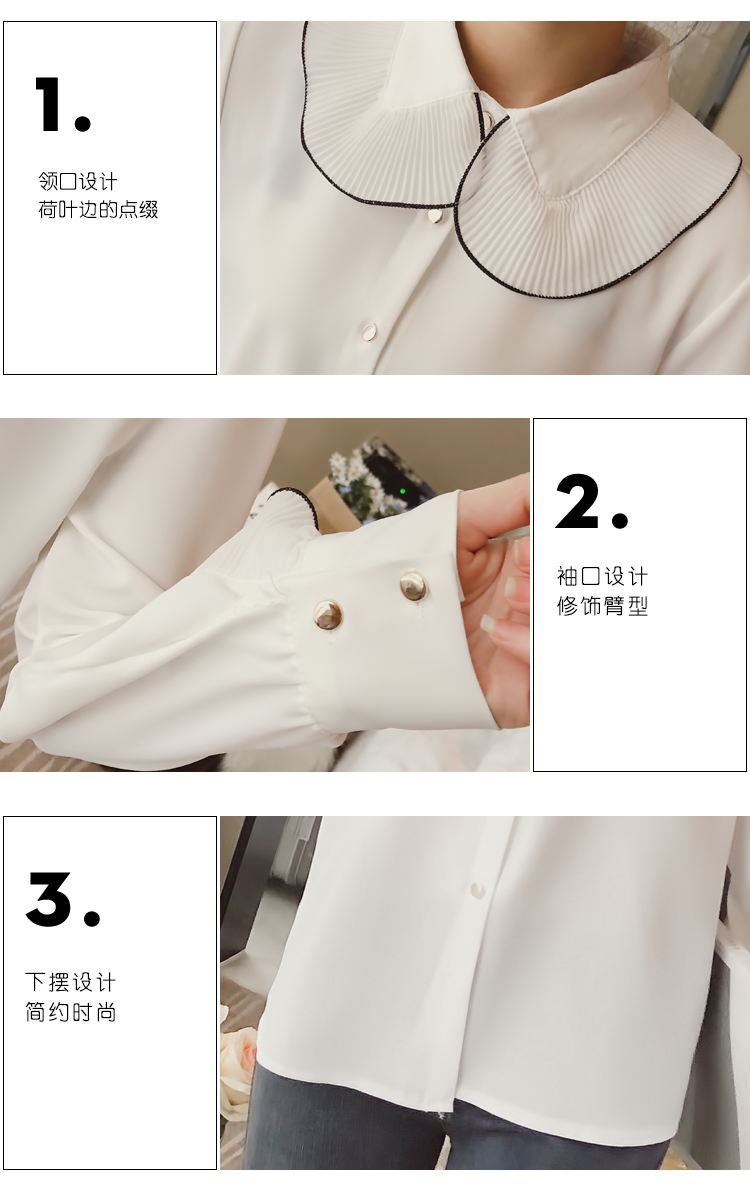 1.

领口设计
荷叶边的点缀

2.

袖口设计
修饰臂型

3.

下摆设计
简约时尚