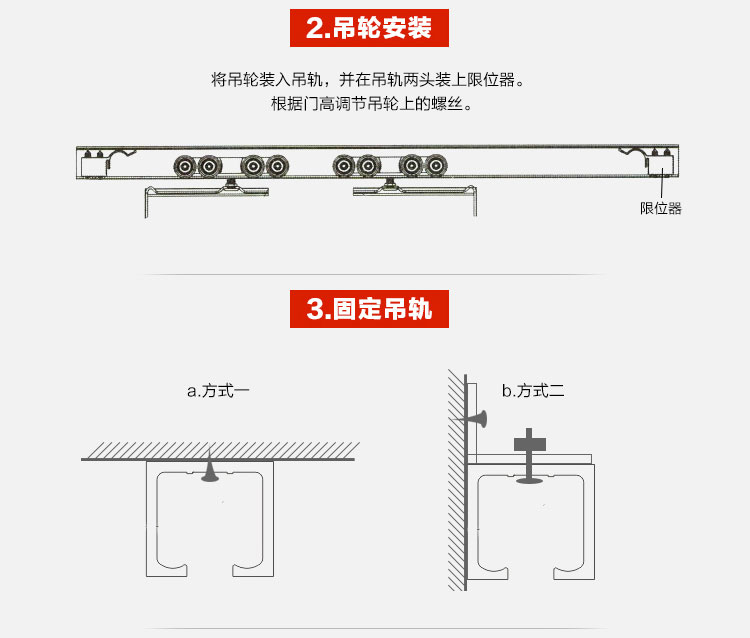 2.吊轮安装

将吊轮装入吊轨，并在吊轨两头装上限位器。
根据门高调节吊轮上的螺丝。

限位器

3.固定吊轨

a.方式一

b.方式二