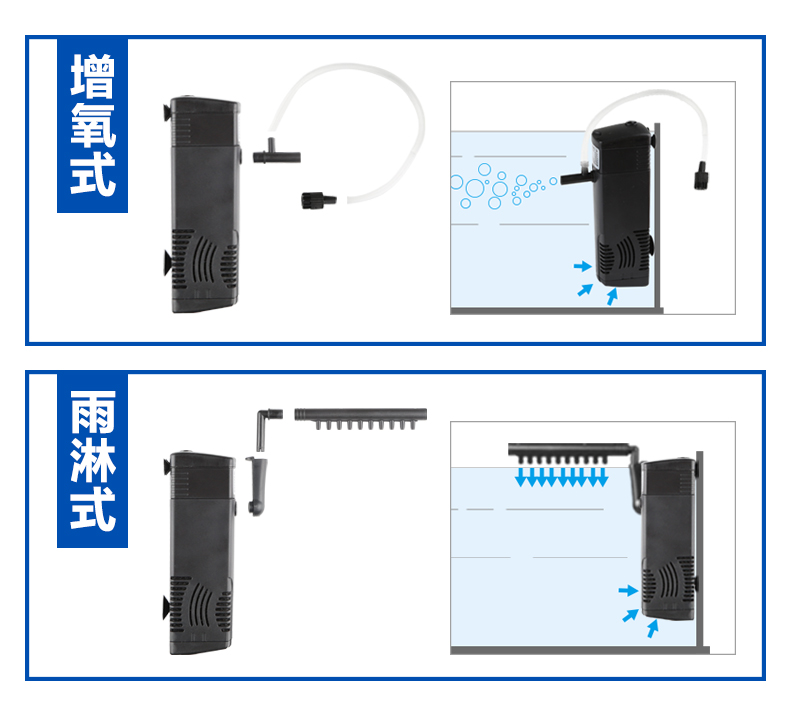 增氧式

雨淋式