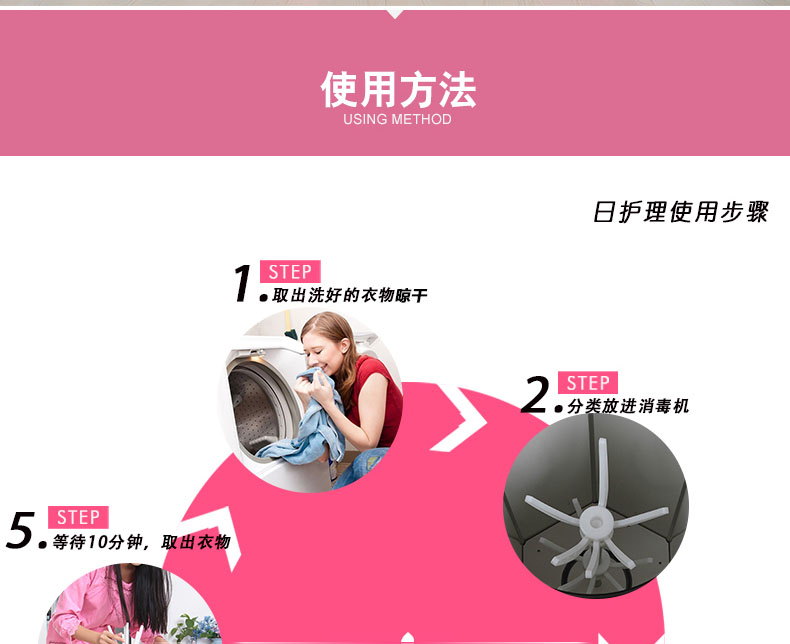 使用方法
USING METHOD

日护理使用步骤

1. STEP
取出洗好的衣物晾干

2. STEP
分类放进消毒机

5. STEP
等待10分钟，取出衣物