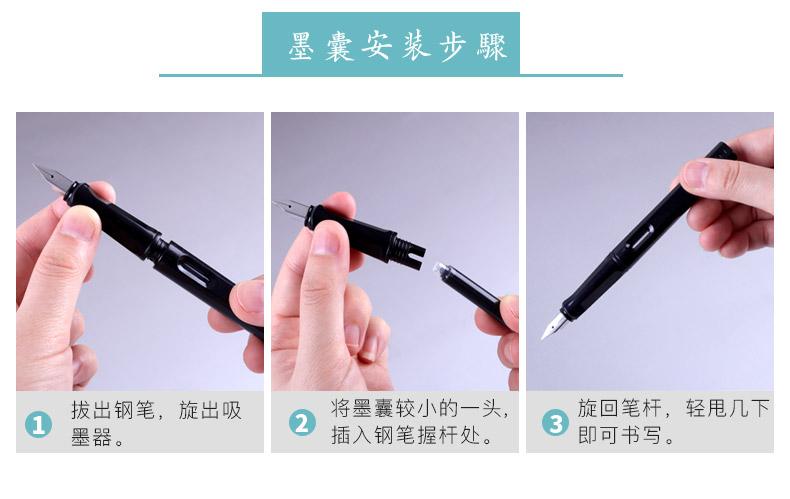 墨囊安装步骤

1 拔出钢笔，旋出吸墨器。

2 将墨囊较小的一头，插入钢笔握杆处。

3 旋回笔杆，轻甩几下即可书写。