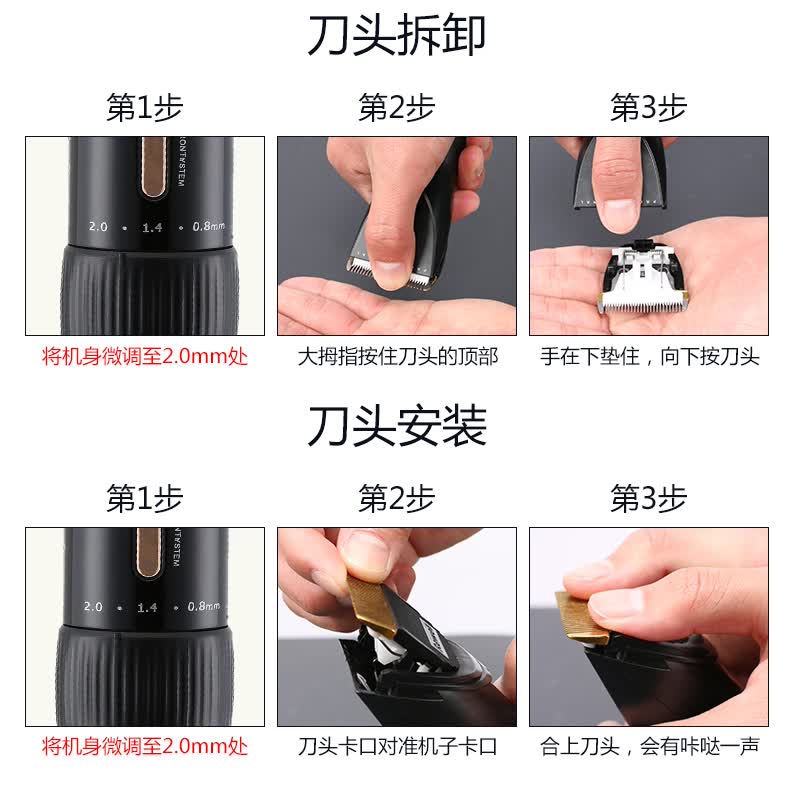 刀头拆卸

第1步

2.0 • 1.4 • 0.8mm

将机身微调至2.0mm处

第2步

大拇指按住刀头的顶部

第3步

手在下垫住，向下按刀头

刀头安装

第1步

2.0 • 1.4 • 0.8mm

将机身微调至2.0mm处

第2步

刀头卡口对准机子卡口

第3步

合上刀头，会有咔哒一声