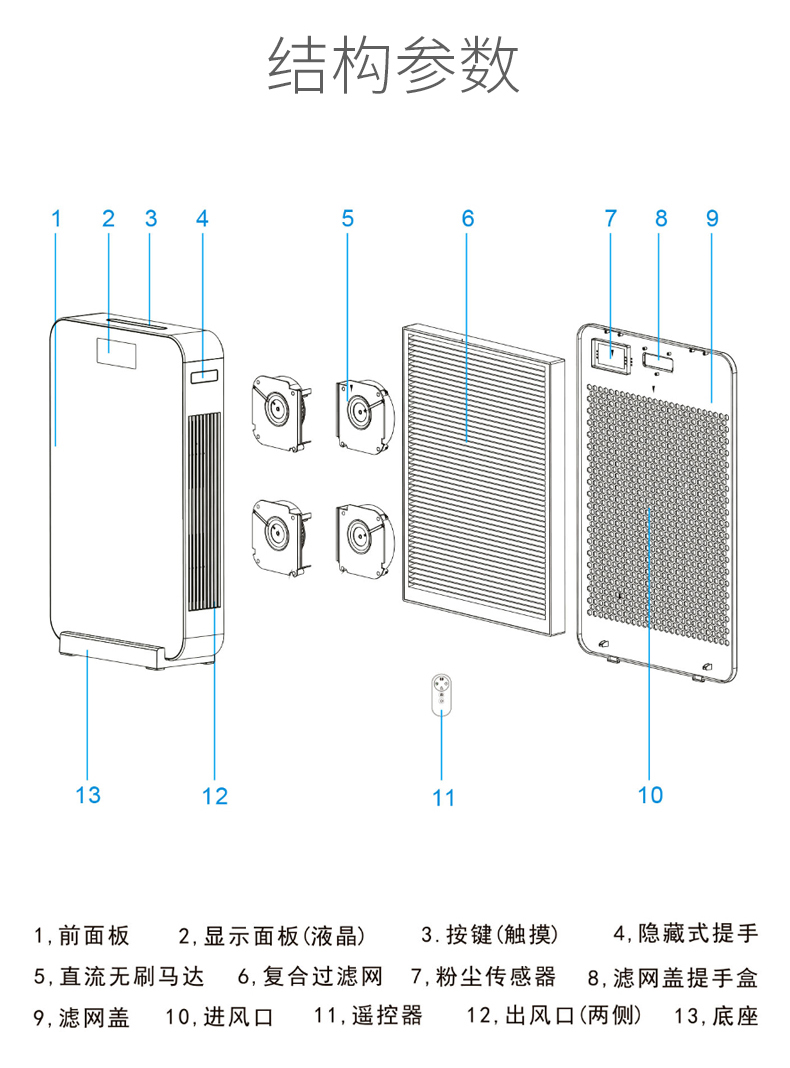 结构参数

1 2 3 4 5 6 7 8 9

13 12 11 10

1,前面板 2,显示面板(液晶) 3.按键(触摸) 4,隐藏式提手
5,直流无刷马达 6,复合过滤网 7,粉尘传感器 8,滤网盖提手盒
9,滤网盖 10,进风口 11,遥控器 12,出风口(两侧) 13,底座