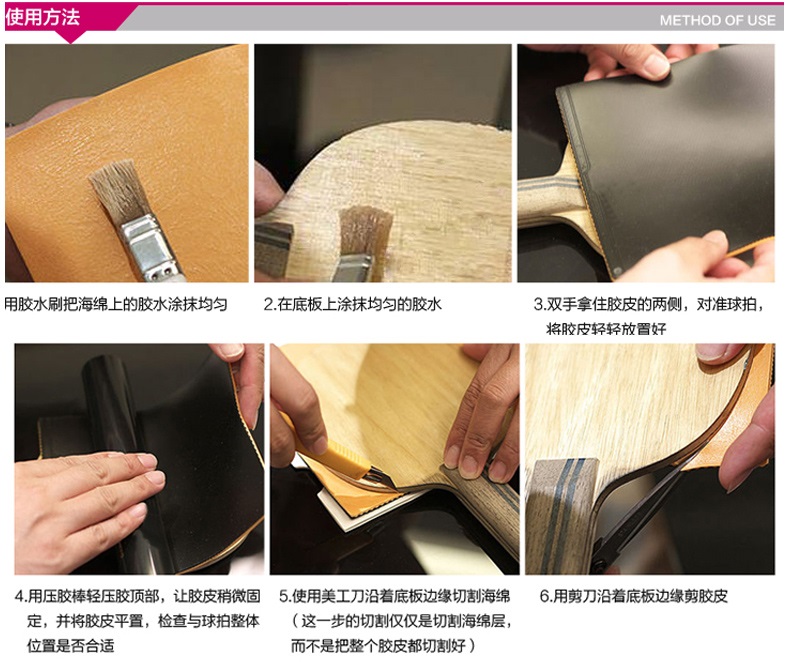 使用方法

METHOD OF USE

用胶水刷把海绵上的胶水涂抹均匀

2.在底板上涂抹均匀的胶水

3.双手拿住胶皮的两侧，对准球拍，将胶皮轻轻放置好

4.用压胶棒轻压胶顶部，让胶皮稍微固定，并将胶皮平置，检查与球拍整体位置是否合适

5.使用美工刀沿着底板边缘切割海绵（这一步的切割仅仅是切割海绵层，而不是把整个胶皮都切割好）

6.用剪刀沿着底板边缘剪胶皮